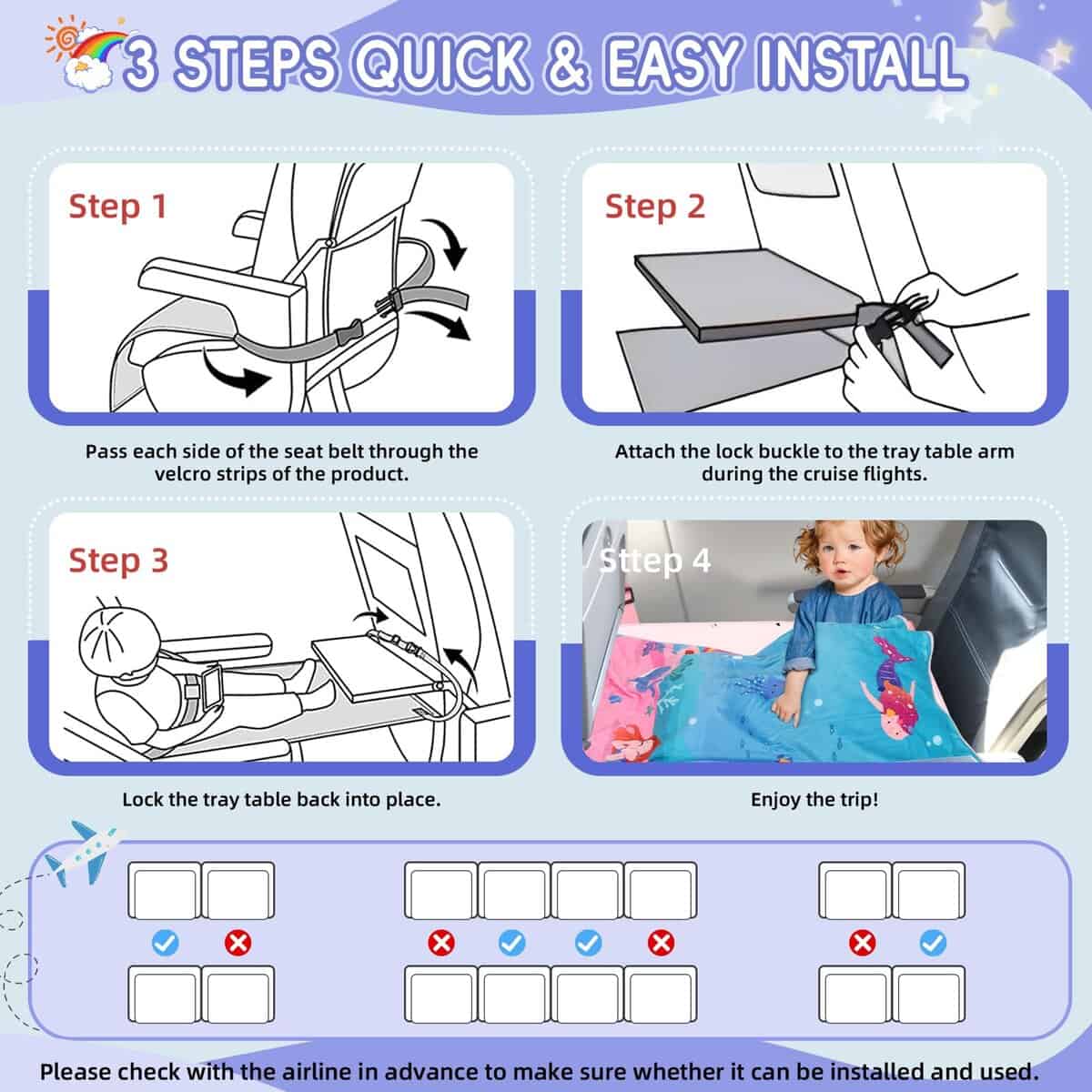 3 STEPS QUICK & EASY INSTALL

Step 1

Pass each side of the seat belt through the velcro strips of the product.

Step 2

Attach the lock buckle to the tray table arm during the cruise flights.

Step 3

Lock the tray table back into place.

Sttep 4

Enjoy the trip!

Please check with the airline in advance to make sure whether it can be installed and used.