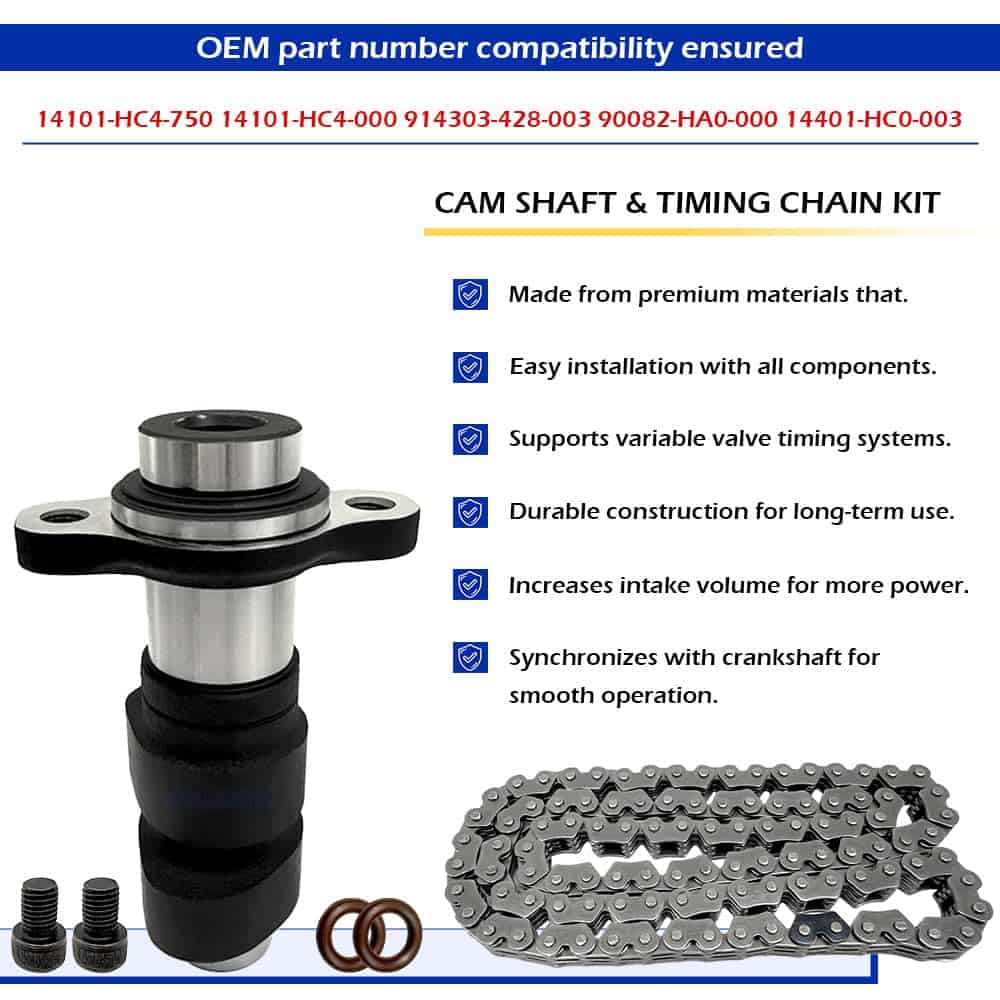 OEM part number compatibility ensured

14101-HC4-750 14101-HC4-000 914303-428-003 90082-HA0-000 14401-HC0-003

CAM SHAFT & TIMING CHAIN KIT

Made from premium materials that.

Easy installation with all components.

Supports variable valve timing systems.

Durable construction for long-term use.

Increases intake volume for more power.

Synchronizes with crankshaft for smooth operation.