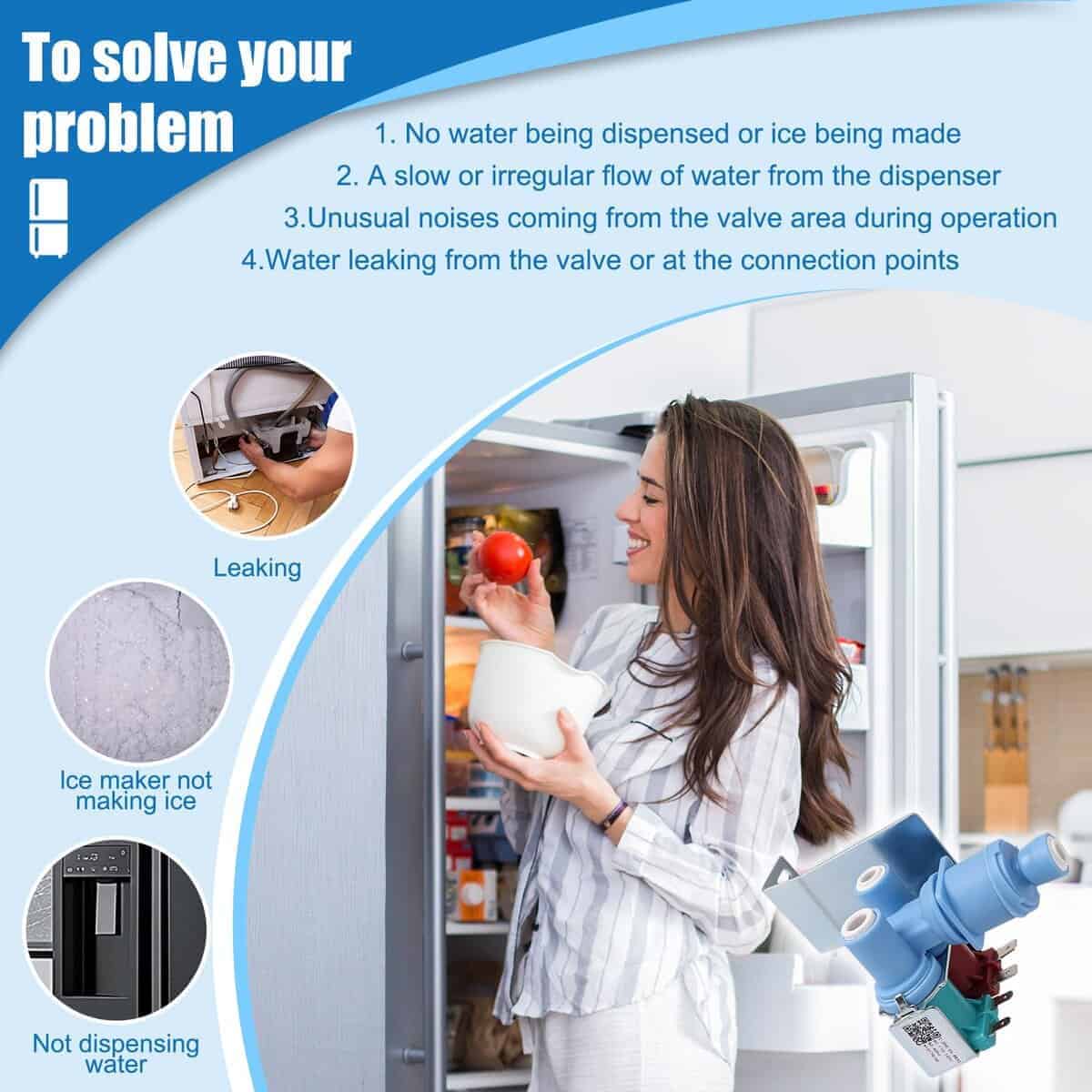 To solve your problem

1. No water being dispensed or ice being made
2. A slow or irregular flow of water from the dispenser
3.Unusual noises coming from the valve area during operation
4.Water leaking from the valve or at the connection points

Leaking

Ice maker not making ice

Not dispensing water