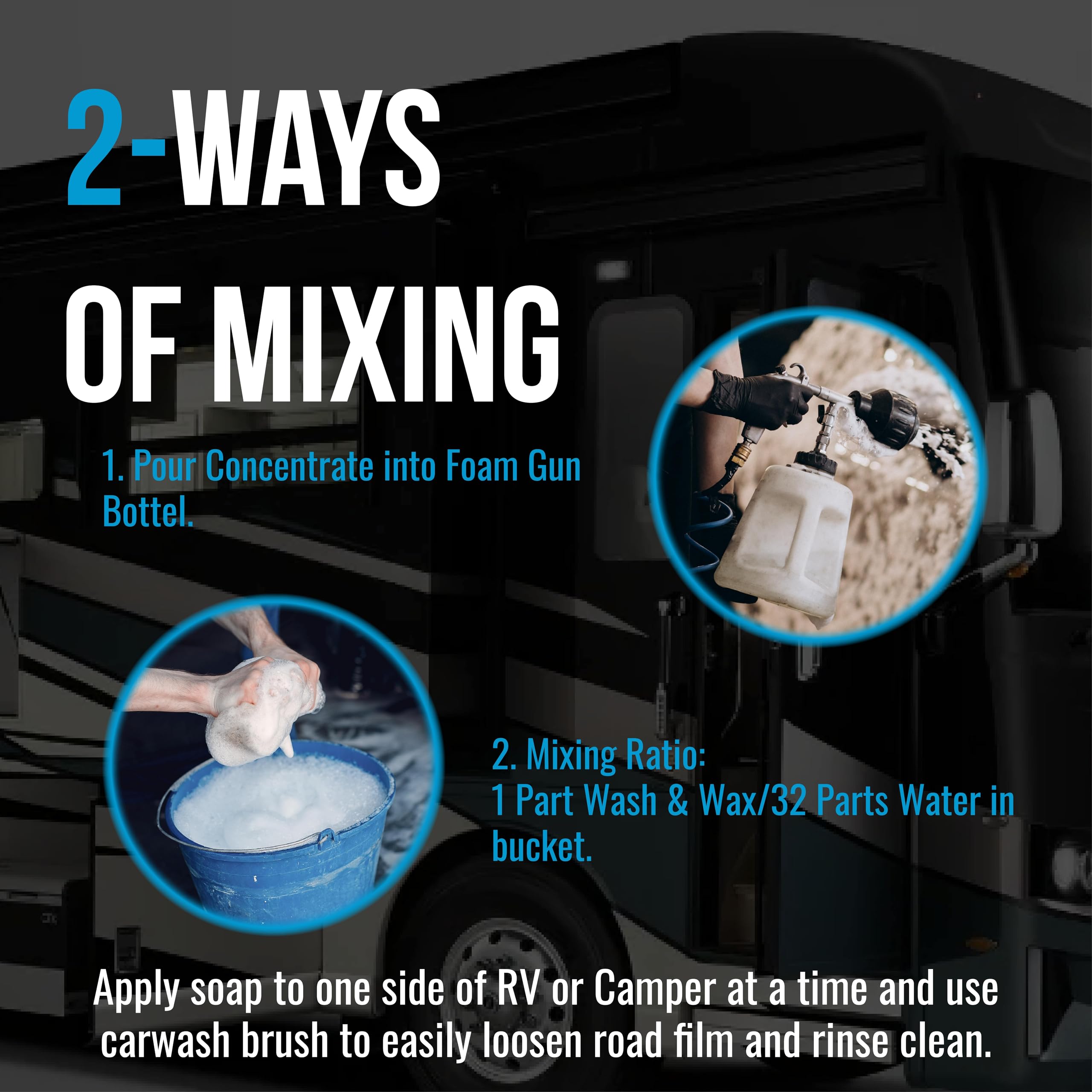 2-WAYS OF MIXING

1. Pour Concentrate into Foam Gun Bottel.

2. Mixing Ratio:
1 Part Wash & Wax/32 Parts Water in bucket.

Apply soap to one side of RV or Camper at a time and use carwash brush to easily loosen road film and rinse clean.