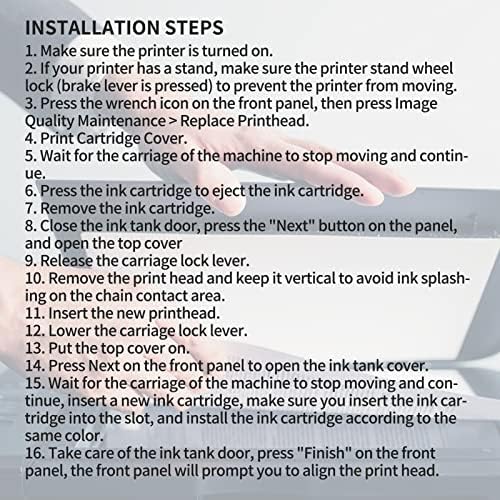 INSTALLATION STEPS
1. Make sure the printer is turned on.
2. If your printer has a stand, make sure the printer stand wheel lock (brake lever is pressed) to prevent the printer from moving.
3. Press the wrench icon on the front panel, then press Image Quality Maintenance > Replace Printhead.
4. Print Cartridge Cover.
5. Wait for the carriage of the machine to stop moving and continue.
6. Press the ink cartridge to eject the ink cartridge.
7. Remove the ink cartridge.
8. Close the ink tank door, press the "Next" button on the panel, and open the top cover
9. Release the carriage lock lever.
10. Remove the print head and keep it vertical to avoid ink splashing on the chain contact area.
11. Insert the new printhead.
12. Lower the carriage lock lever.
13. Put the top cover on.
14. Press Next on the front panel to open the ink tank cover.
15. Wait for the carriage of the machine to stop moving and continue, insert a new ink cartridge, make sure you insert the ink cartridge into the slot, and install the ink cartridge according to the same color.
16. Take care of the ink tank door, press "Finish" on the front panel, the front panel will prompt you to align the print head.