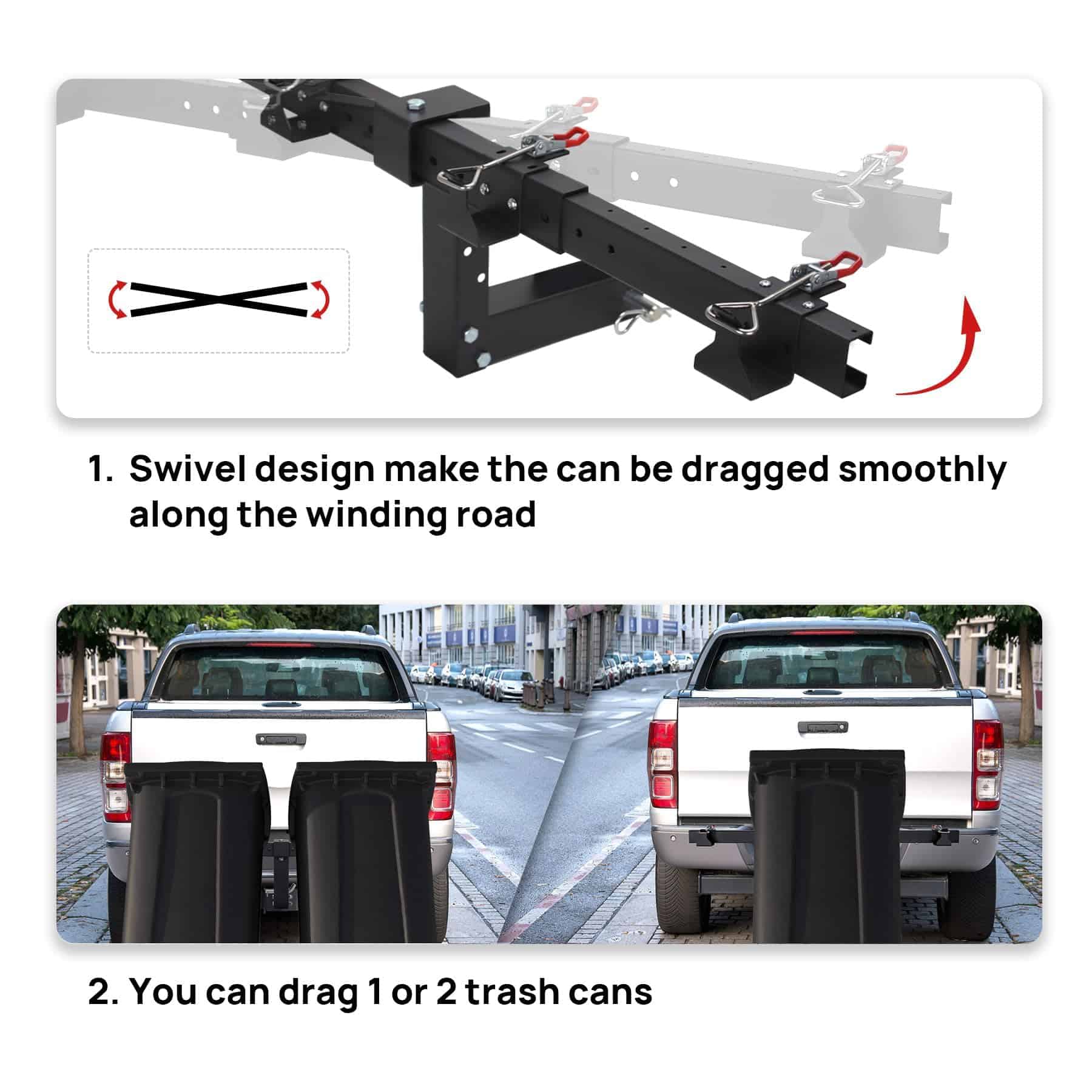 1. Swivel design make the can be dragged smoothly along the winding road

2. You can drag 1 or 2 trash cans