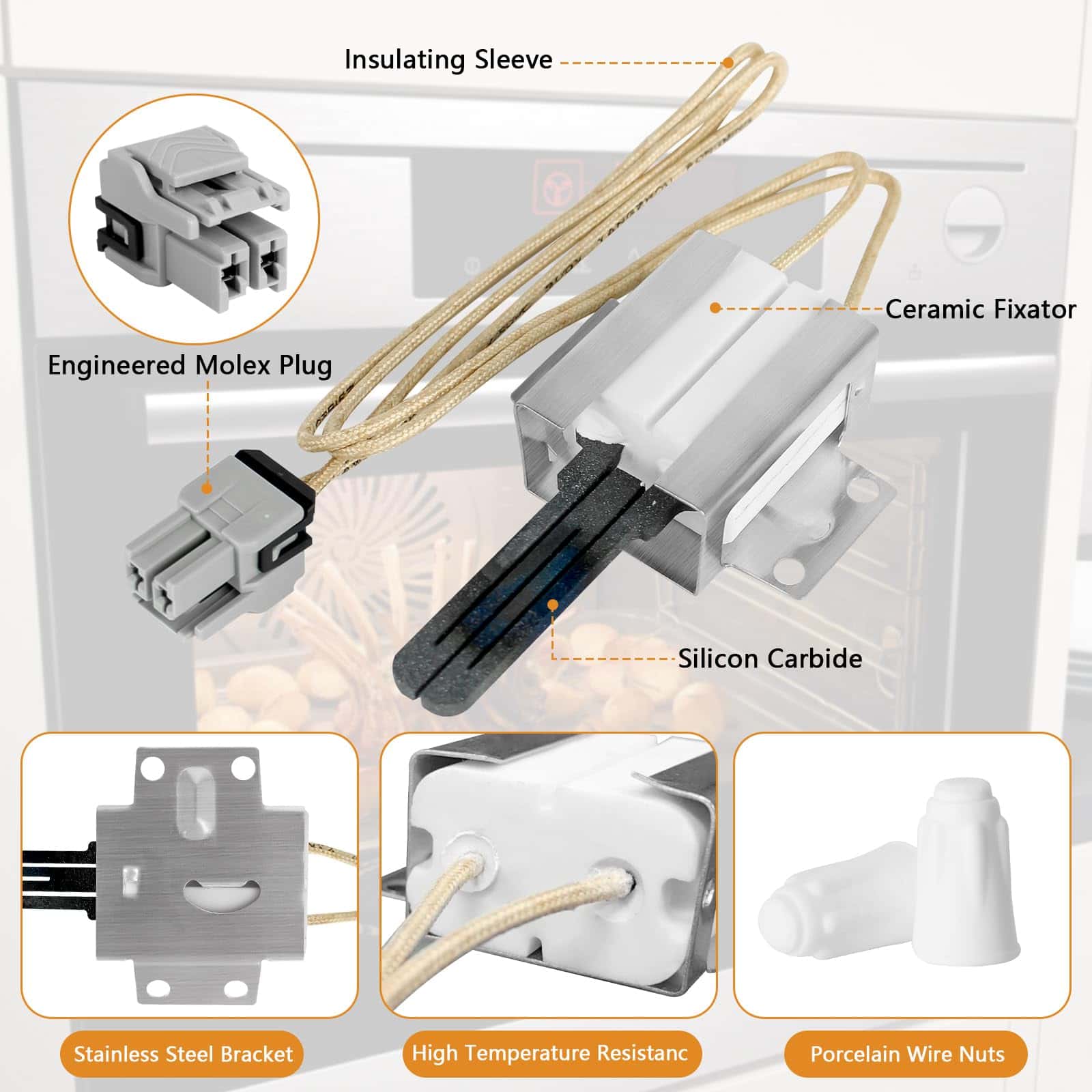 Insulating Sleeve

Engineered Molex Plug

Ceramic Fixator

Silicon Carbide

Stainless Steel Bracket

High Temperature Resistanc

Porcelain Wire Nuts