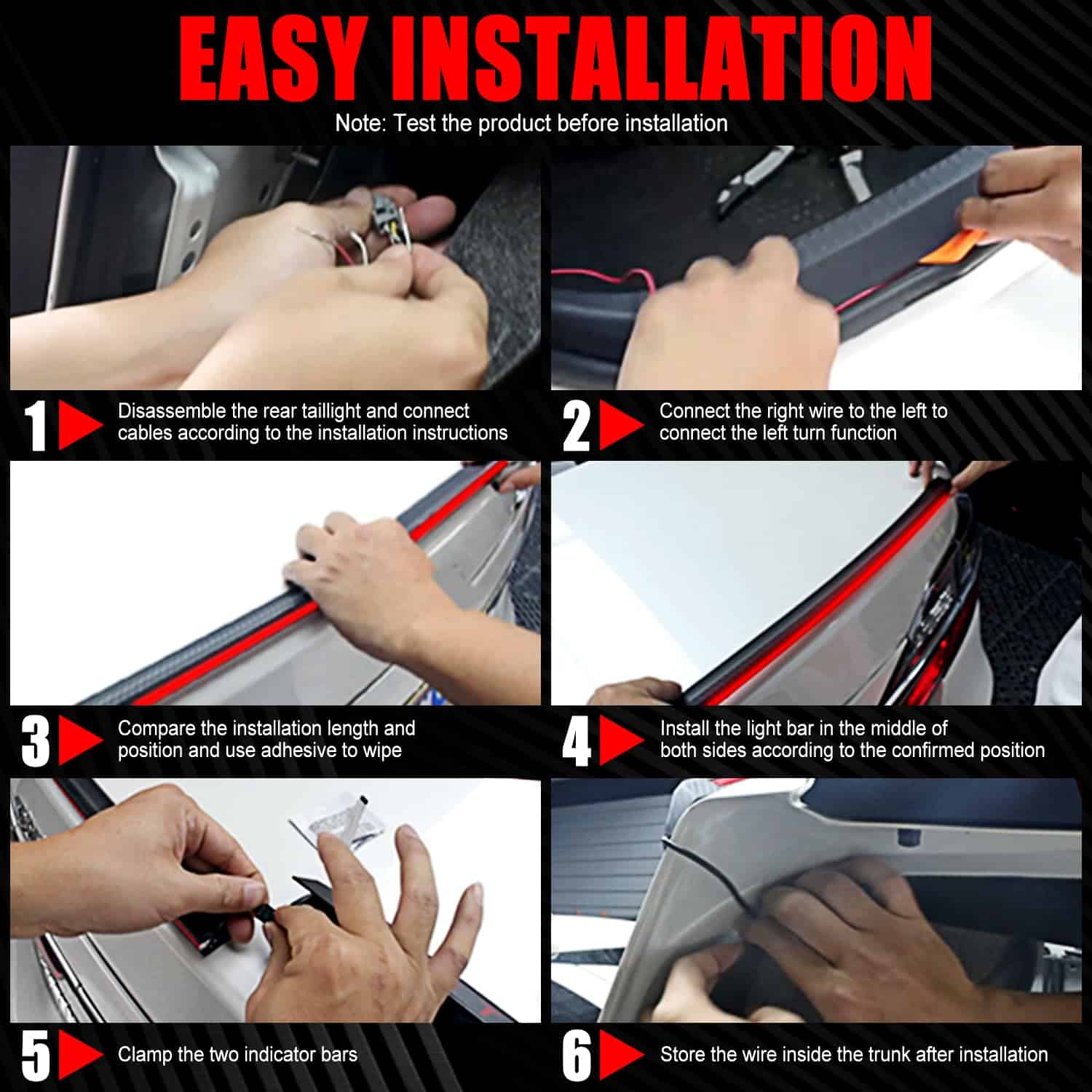 EASY INSTALLATION
Note: Test the product before installation

1 Disassemble the rear taillight and connect cables according to the installation instructions

2 Connect the right wire to the left to connect the left turn function

3 Compare the installation length and position and use adhesive to wipe

4 Install the light bar in the middle of both sides according to the confirmed position

5 Clamp the two indicator bars

6 Store the wire inside the trunk after installation