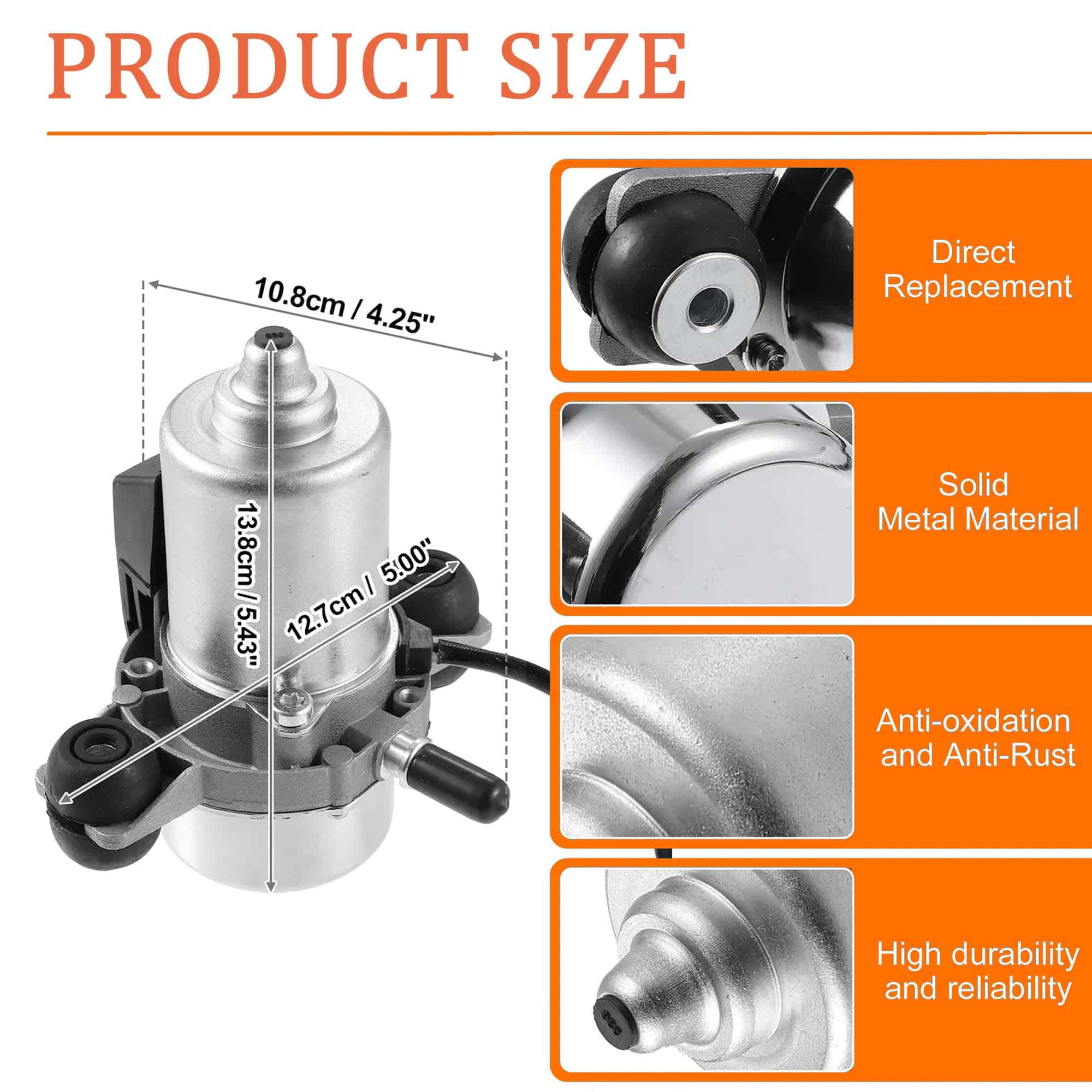 PRODUCT SIZE

10.8cm / 4.25"

13.8cm / 5.43"

12.7cm / 5.00"

Direct Replacement

Solid Metal Material

Anti-oxidation and Anti-Rust

High durability and reliability