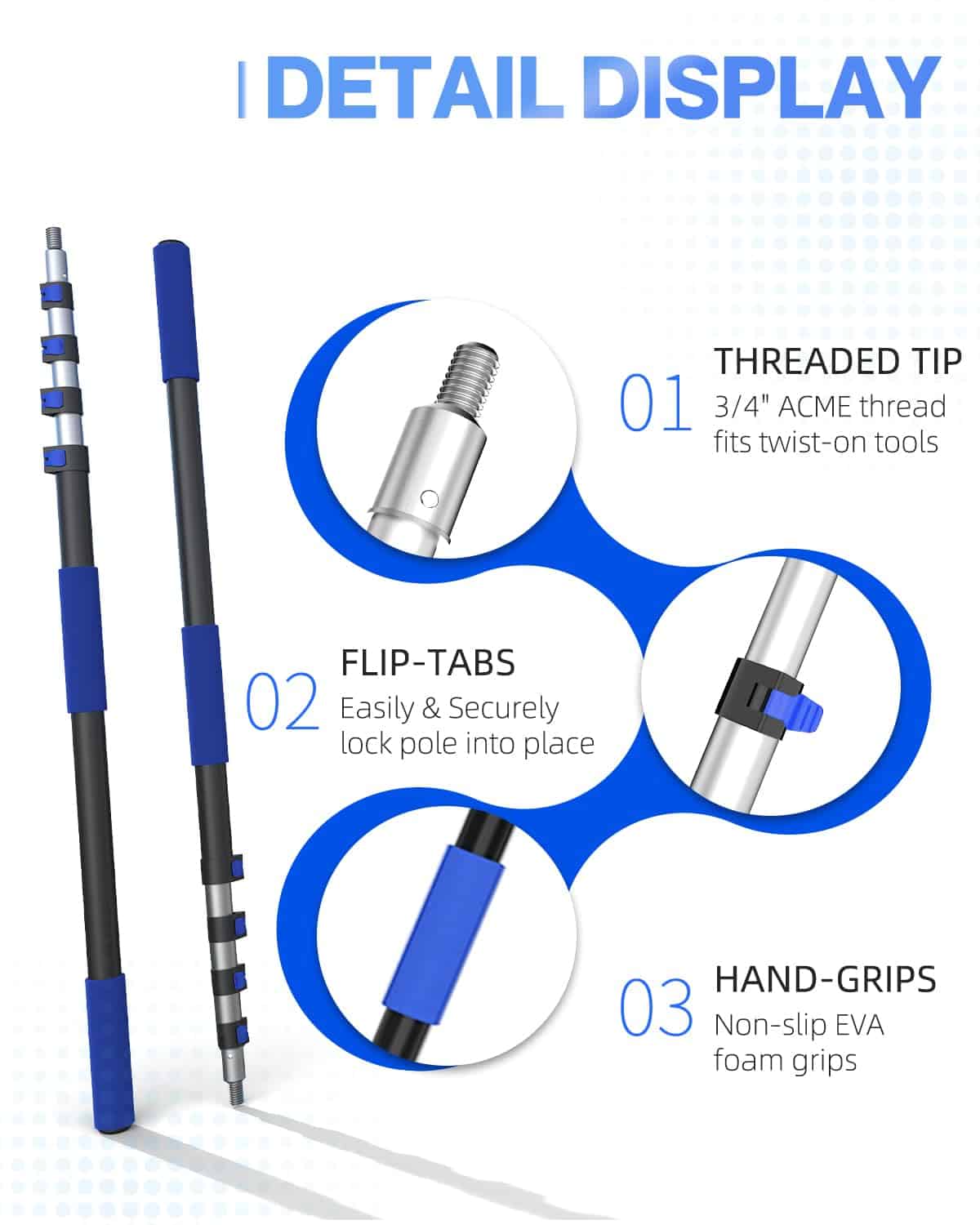 DETAIL DISPLAY

01 THREADED TIP
3/4" ACME thread fits twist-on tools

02 FLIP-TABS
Easily & Securely lock pole into place

03 HAND-GRIPS
Non-slip EVA foam grips