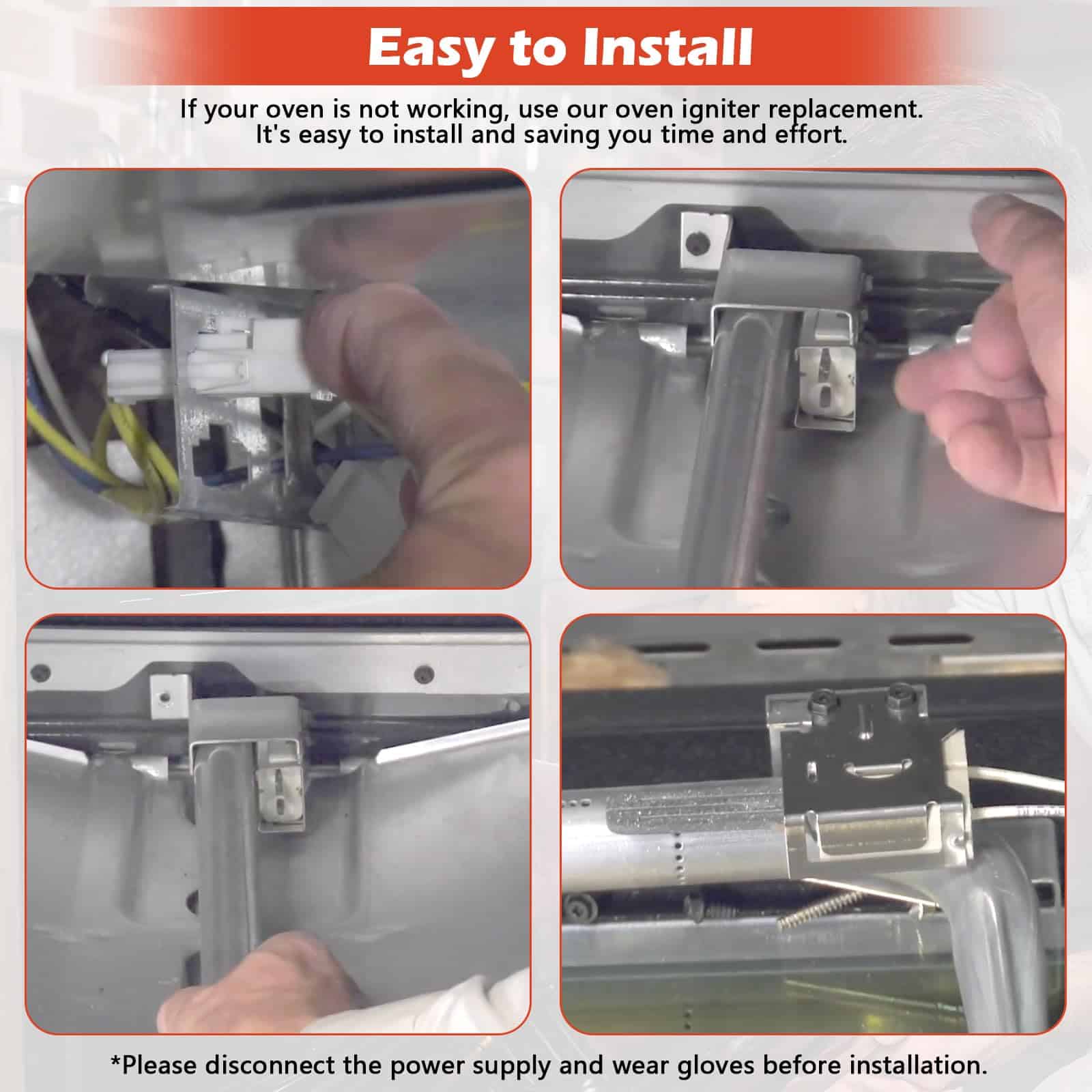 Easy to Install

If your oven is not working, use our oven igniter replacement. It's easy to install and saving you time and effort.

*Please disconnect the power supply and wear gloves before installation.