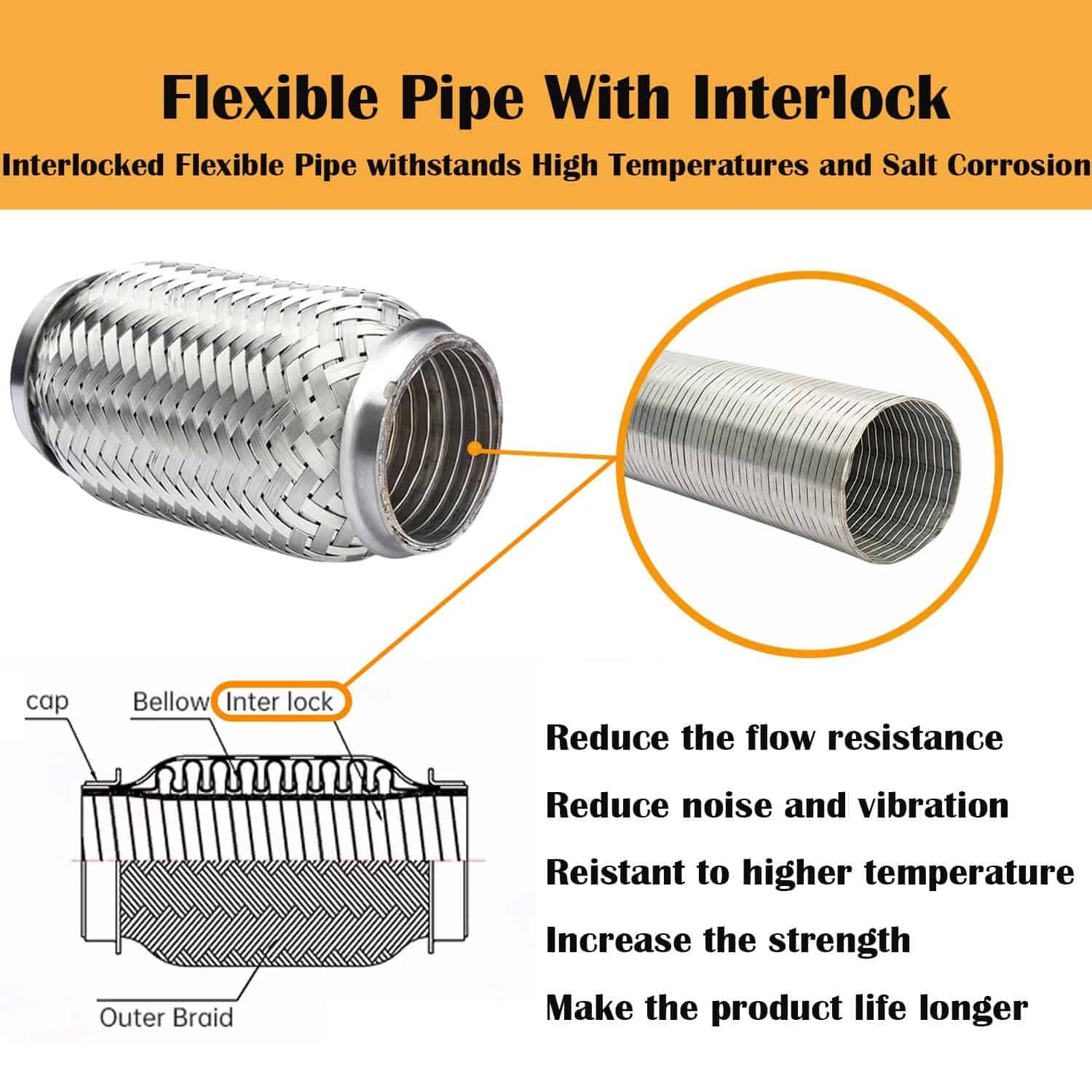 Flexible Pipe With Interlock

Interlocked Flexible Pipe withstands High Temperatures and Salt Corrosion

cap

Bellow

Inter lock

Outer Braid

Reduce the flow resistance

Reduce noise and vibration

Reistant to higher temperature

Increase the strength

Make the product life longer