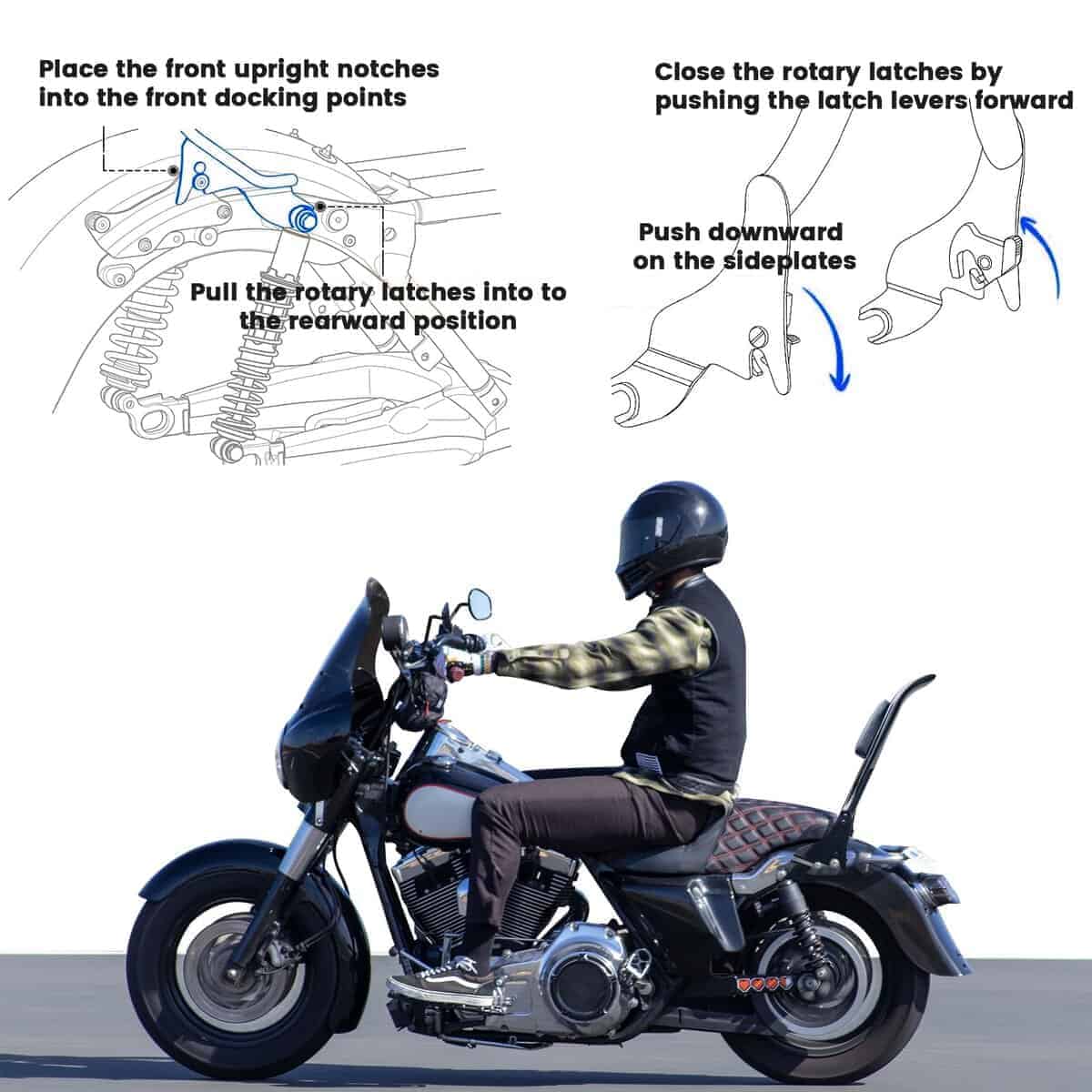 Place the front upright notches into the front docking points

Pull the rotary latches into to the rearward position

Close the rotary latches by pushing the latch levers forward

Push downward on the sideplates