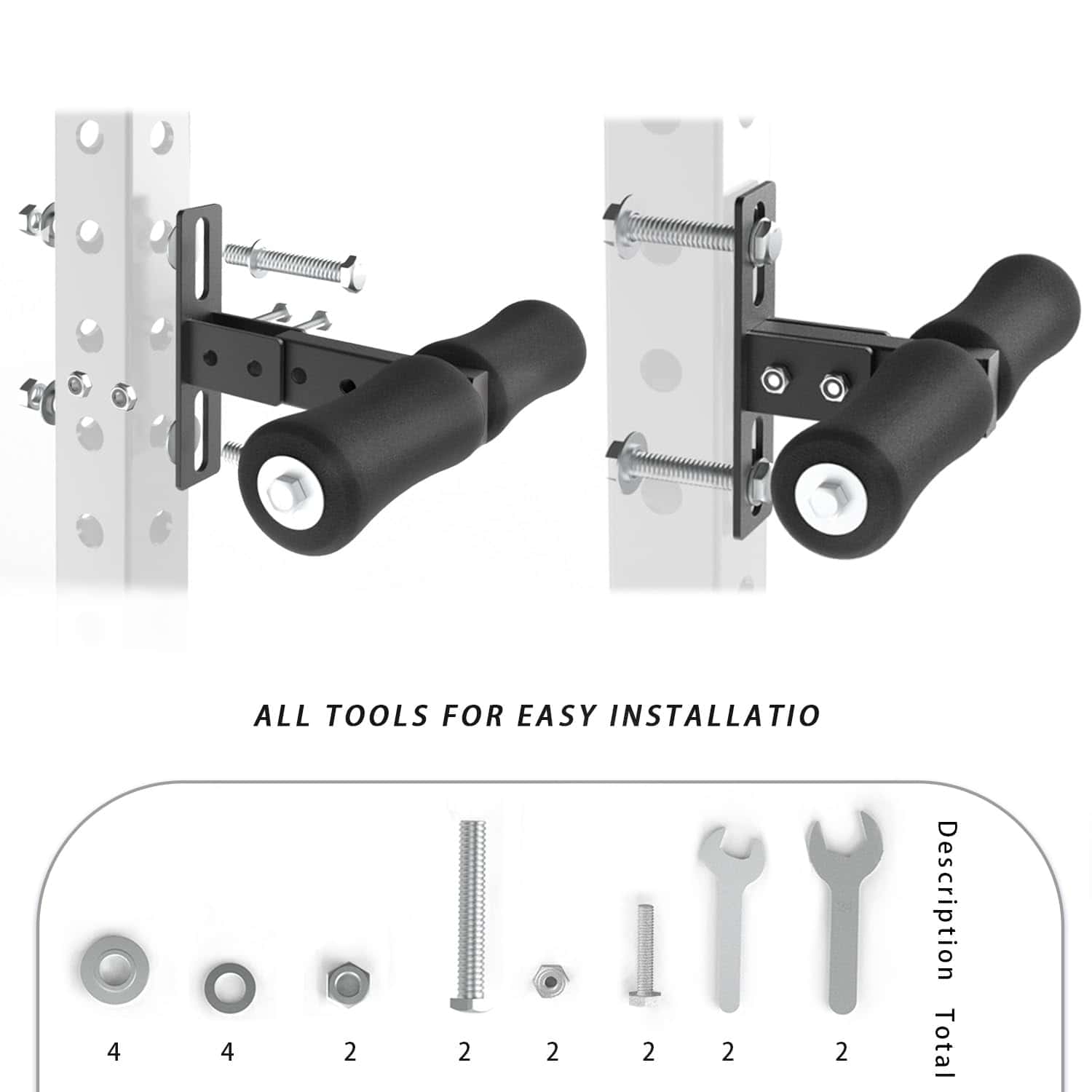 ALL TOOLS FOR EASY INSTALLATIO

Description

Total

4 4 2 2 2 2 2 2