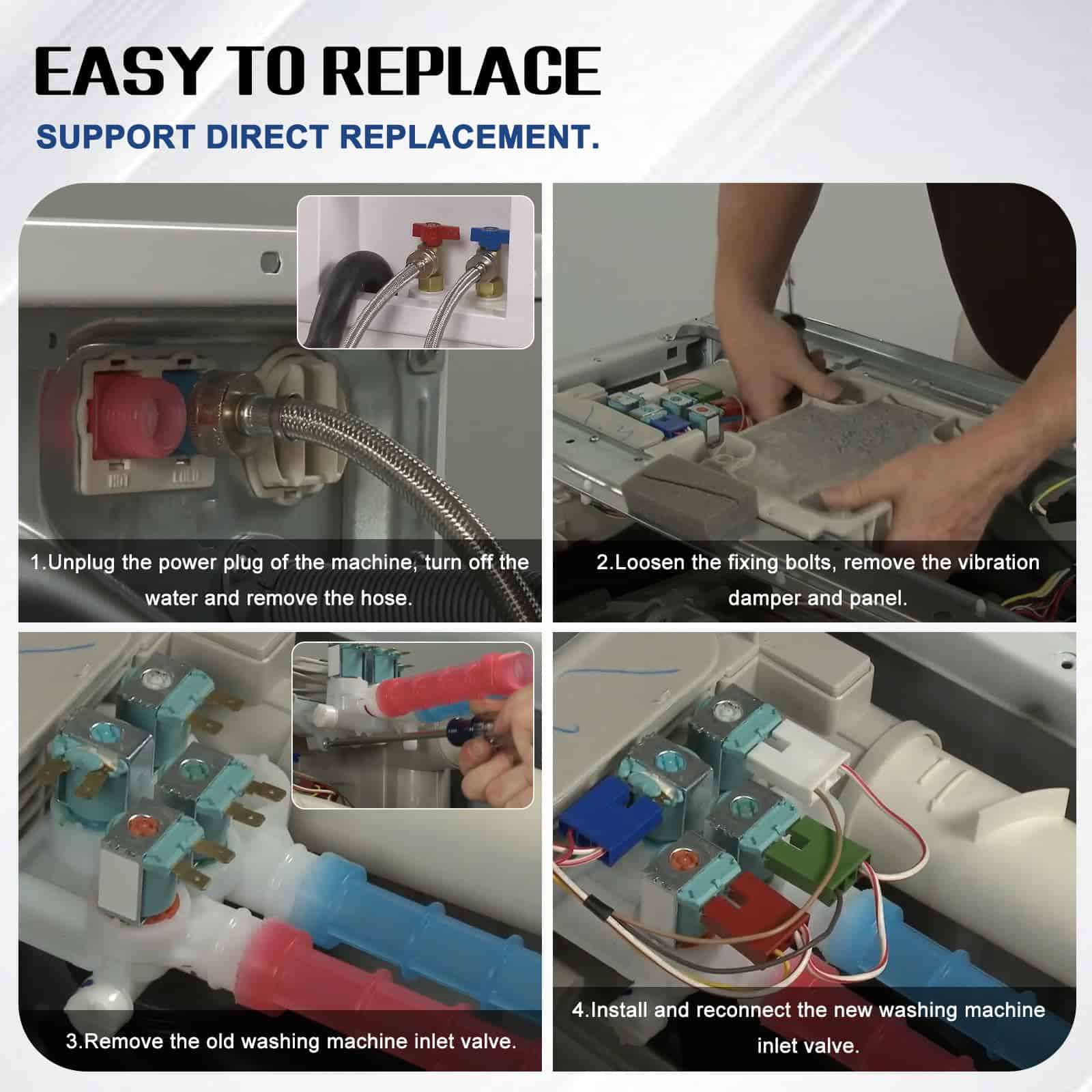 EASY TO REPLACE

SUPPORT DIRECT REPLACEMENT.

HOT COLD

1.Unplug the power plug of the machine, turn off the water and remove the hose.

2.Loosen the fixing bolts, remove the vibration damper and panel.

3.Remove the old washing machine inlet valve.

4.Install and reconnect the new washing machine inlet valve.