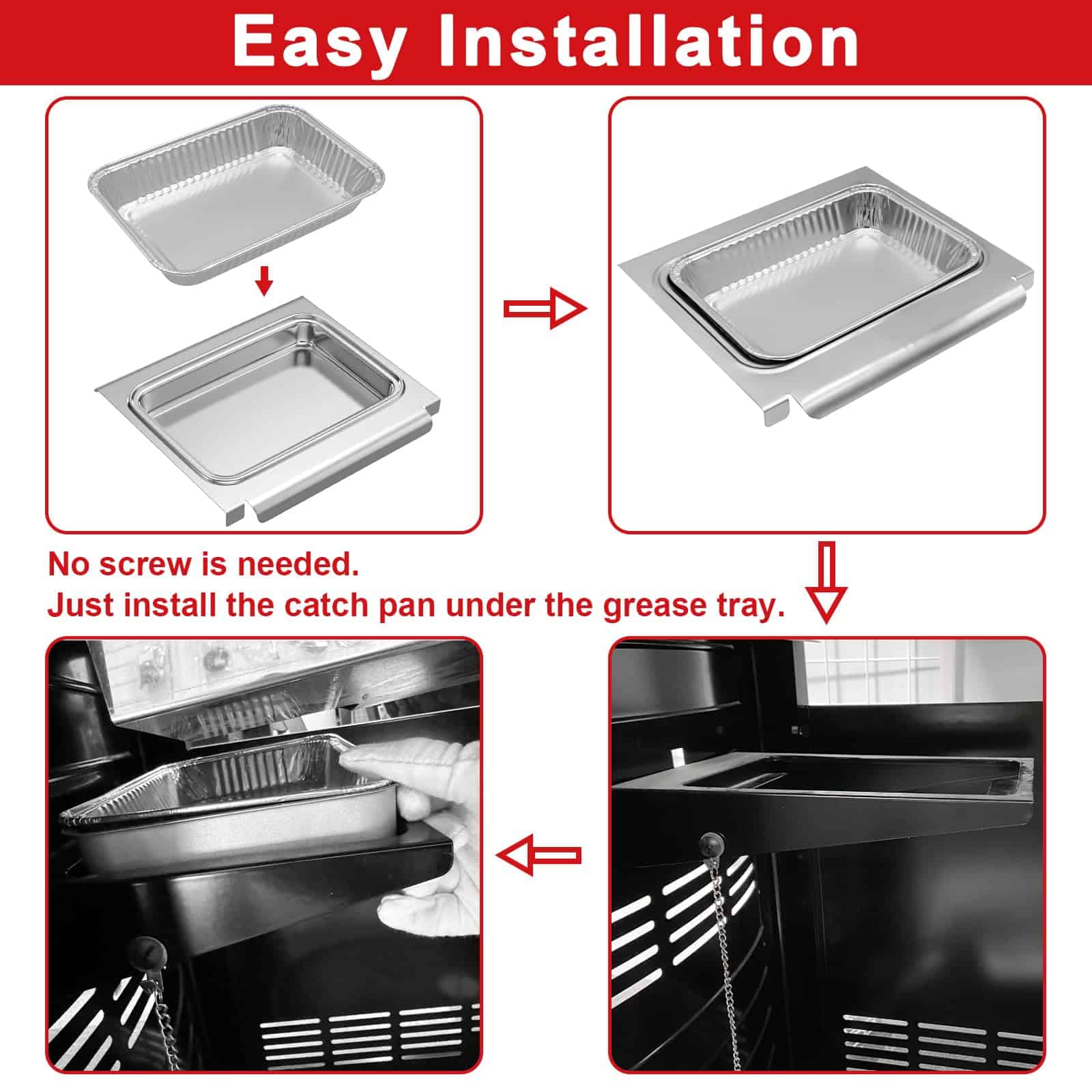 Easy Installation

No screw is needed.
Just install the catch pan under the grease tray.