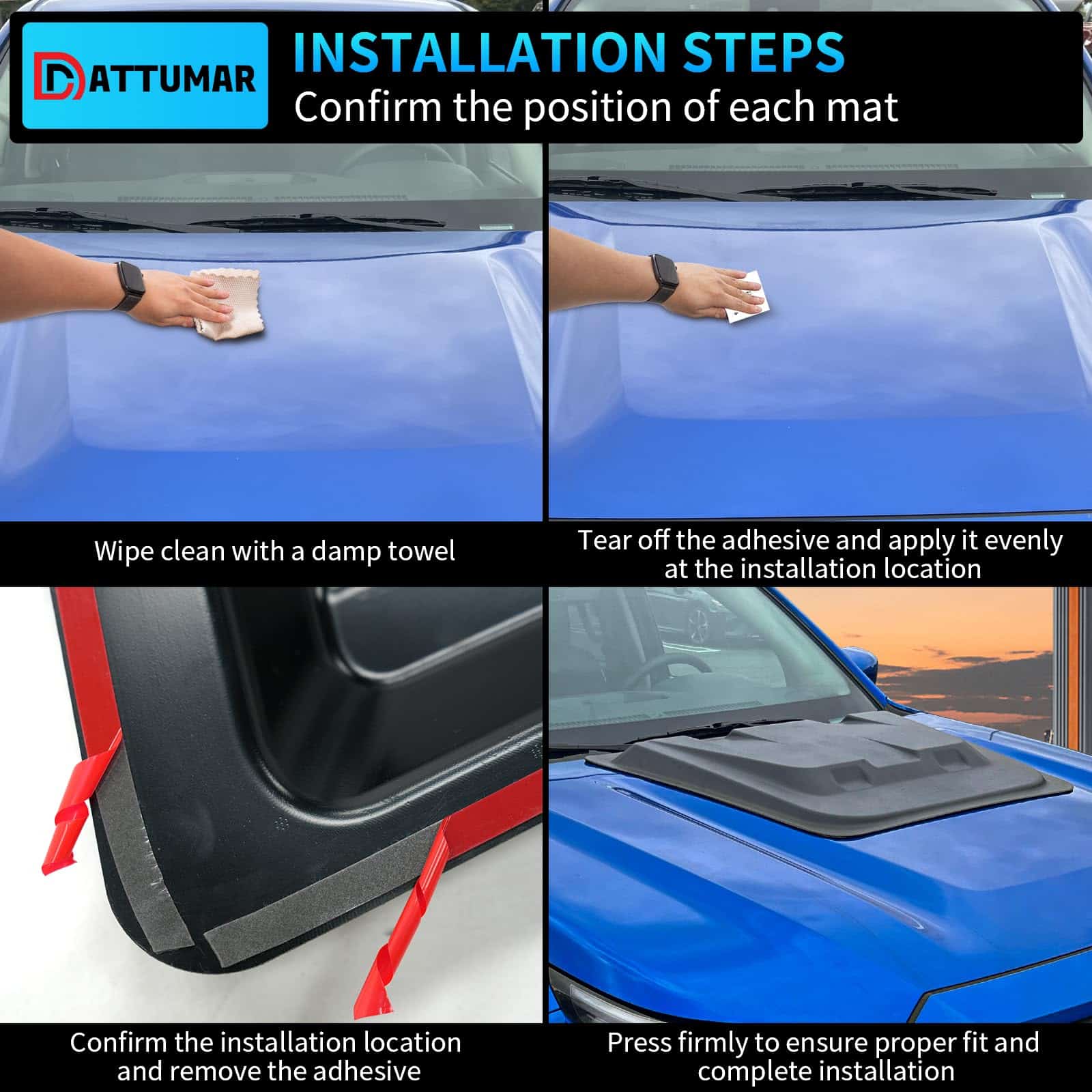 DATTUMAR

INSTALLATION STEPS
Confirm the position of each mat

Wipe clean with a damp towel

Tear off the adhesive and apply it evenly at the installation location

Confirm the installation location and remove the adhesive

Press firmly to ensure proper fit and complete installation