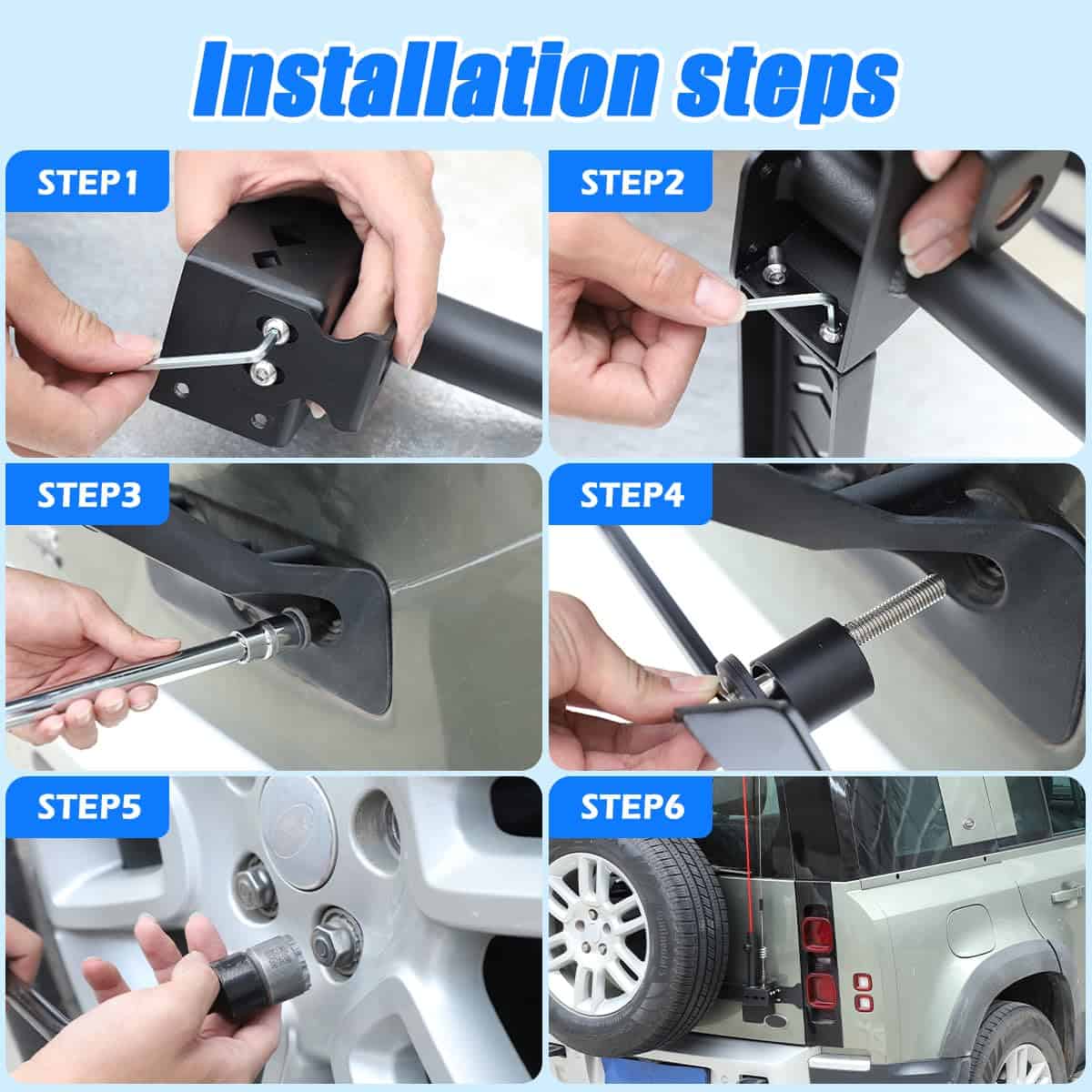 Installation steps

STEP1

STEP2

STEP3

STEP4

STEP5

STEP6