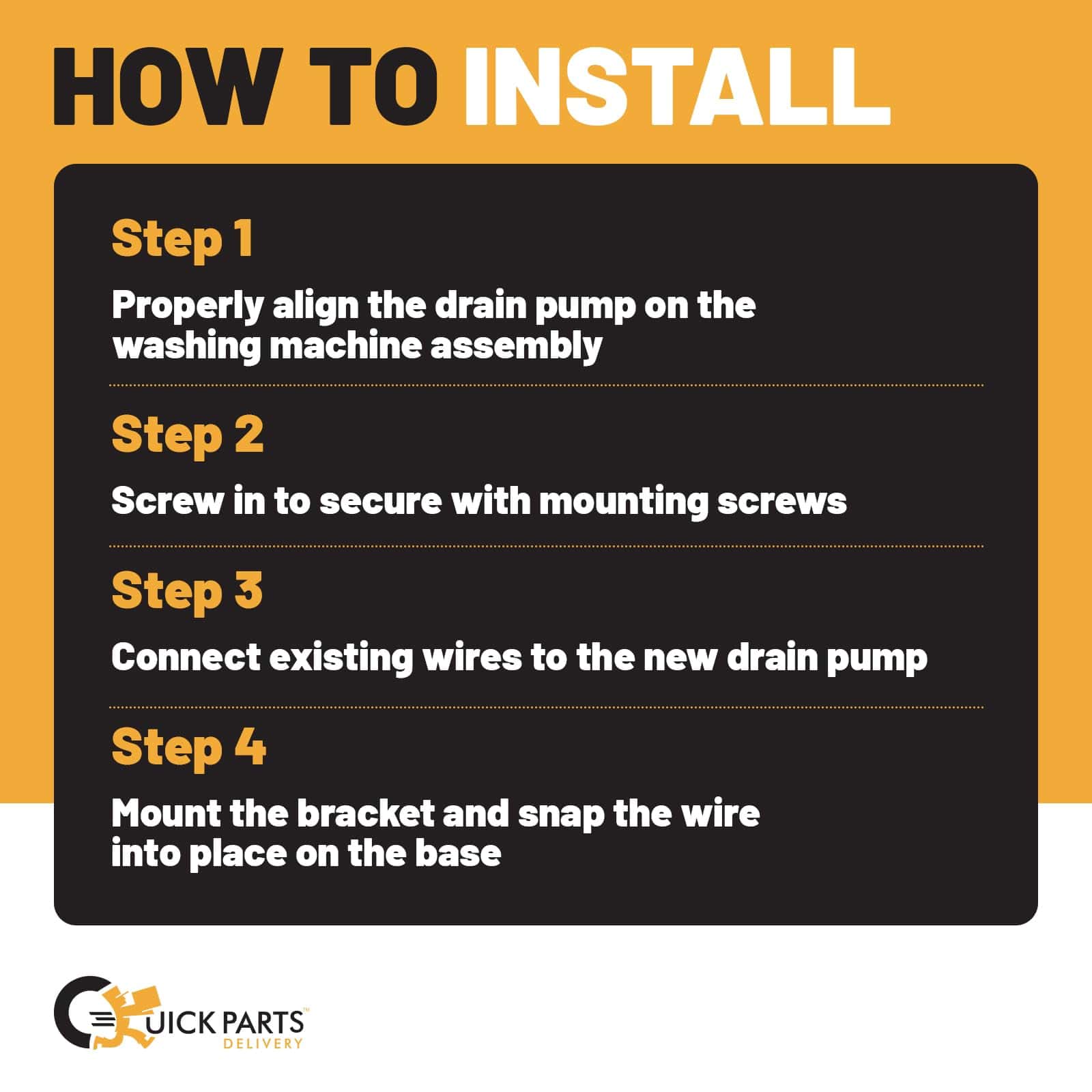 HOW TO INSTALL

Step 1

Properly align the drain pump on the washing machine assembly

Step 2

Screw in to secure with mounting screws

Step 3

Connect existing wires to the new drain pump

Step 4

Mount the bracket and snap the wire into place on the base

QUICK PARTS™
DELIVERY