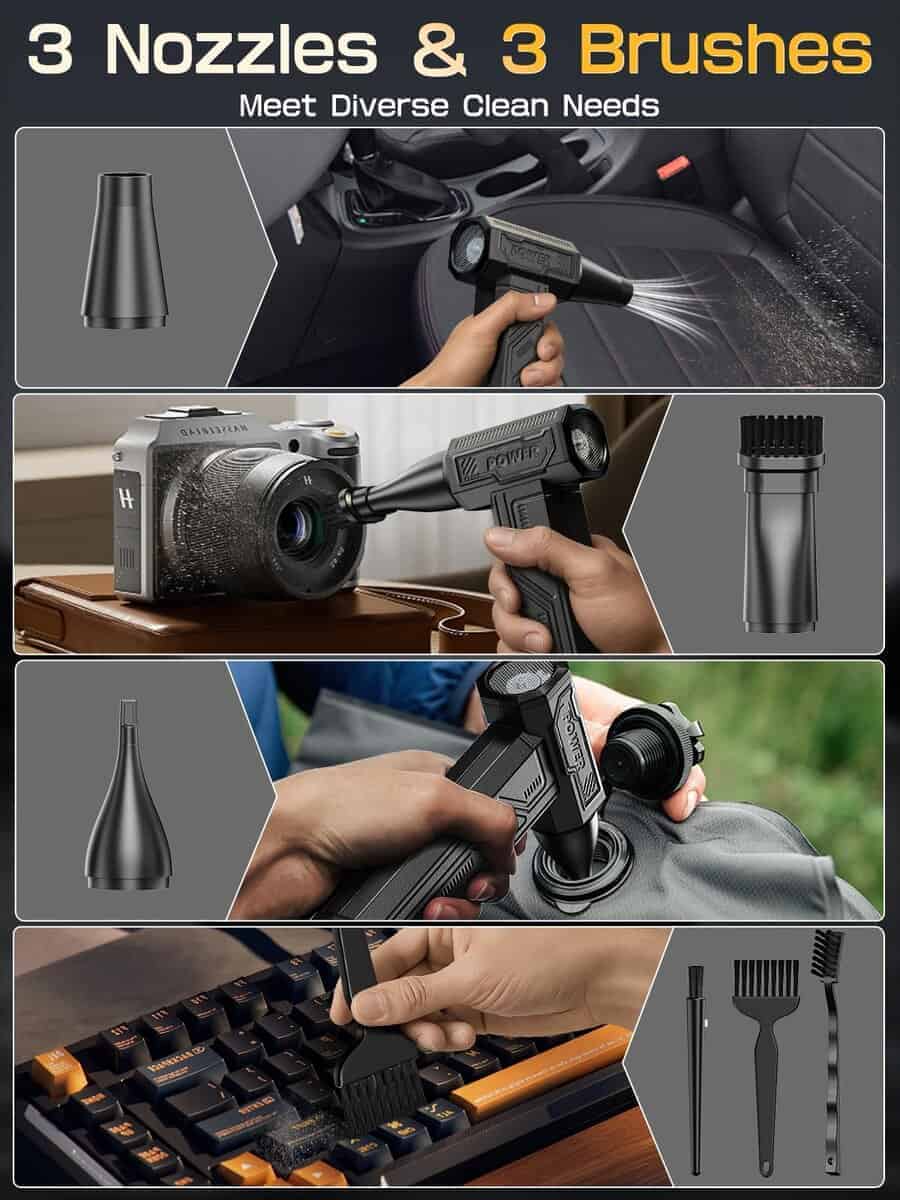 3 Nozzles & 3 Brushes
Meet Diverse Clean Needs

POWER

H

POWER

POWER