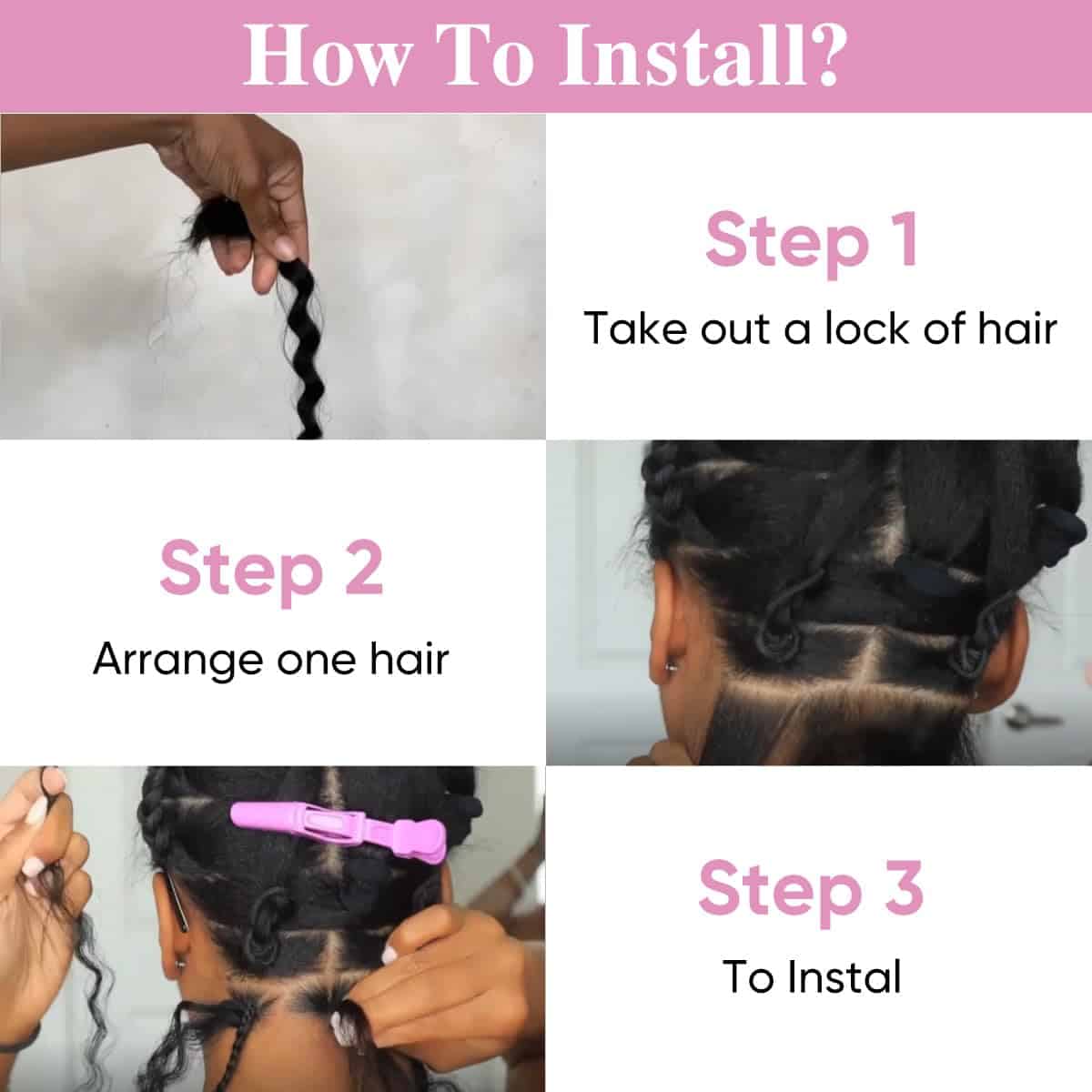 How To Install?

Step 1
Take out a lock of hair

Step 2
Arrange one hair

Step 3
To Instal