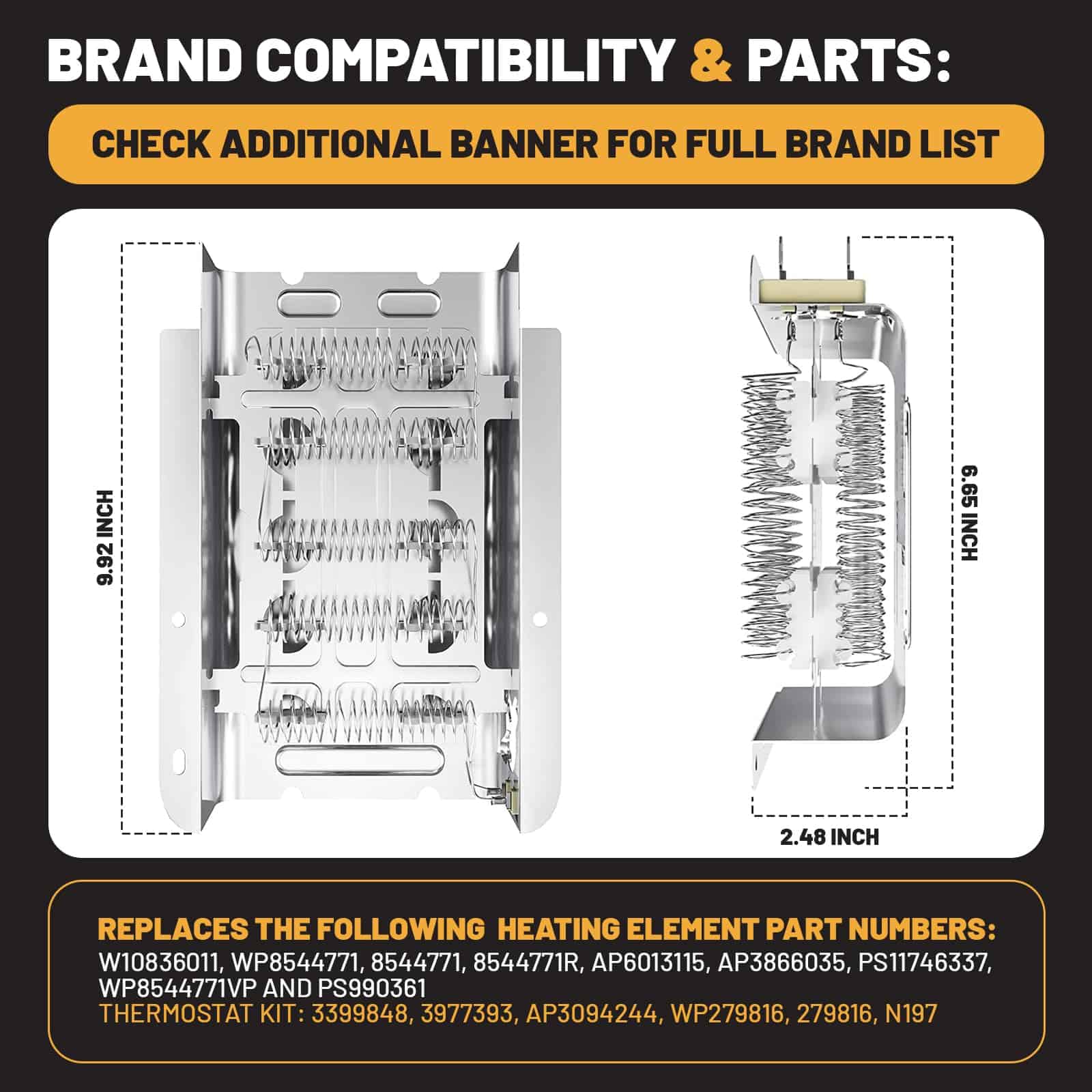 BRAND COMPATIBILITY & PARTS:

CHECK ADDITIONAL BANNER FOR FULL BRAND LIST

9.92 INCH

6.65 INCH

2.48 INCH

REPLACES THE FOLLOWING HEATING ELEMENT PART NUMBERS:
W10836011, WP8544771, 8544771, 8544771R, AP6013115, AP3866035, PS11746337, WP8544771VP AND PS990361
THERMOSTAT KIT: 3399848, 3977393, AP3094244, WP279816, 279816, N197