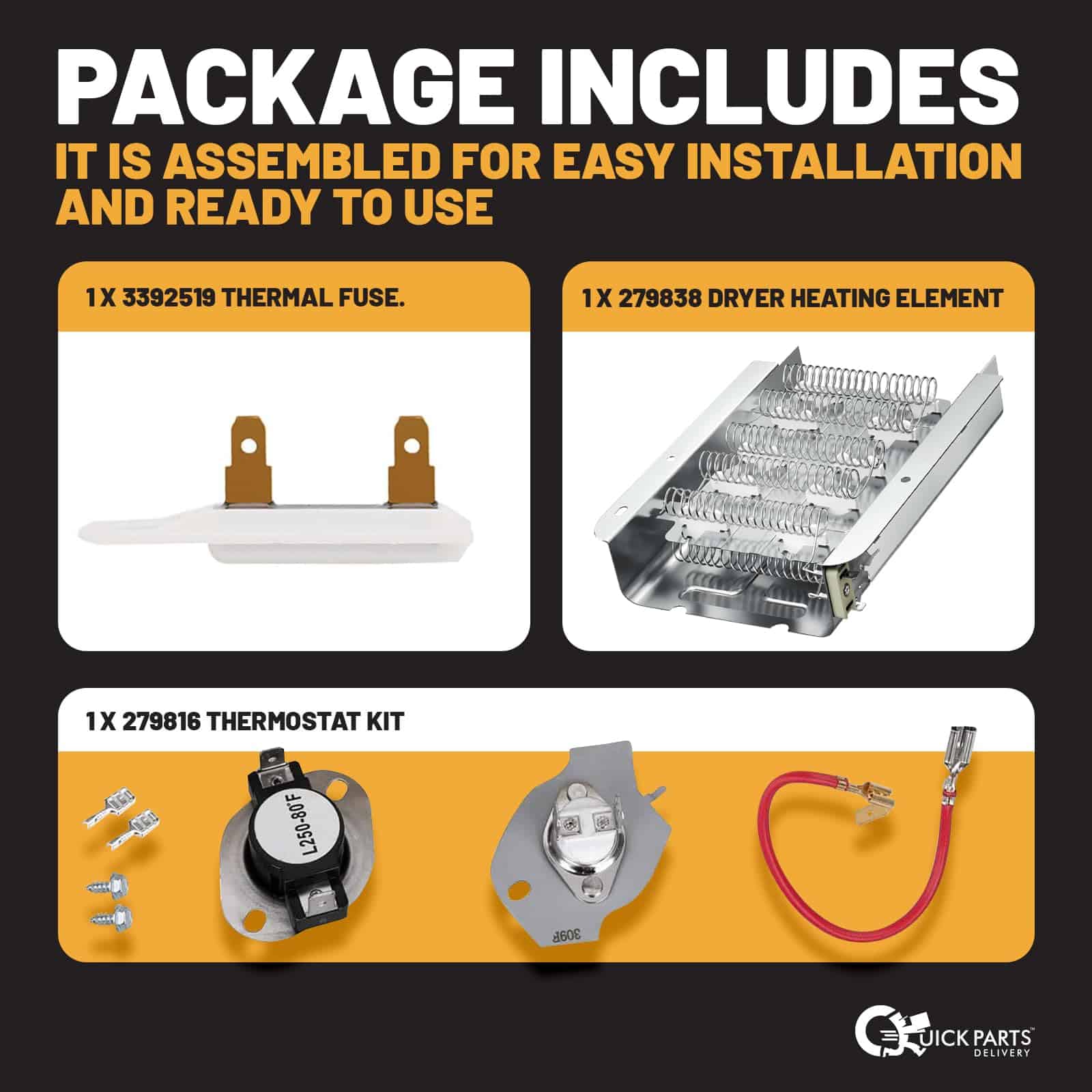 PACKAGE INCLUDES
IT IS ASSEMBLED FOR EASY INSTALLATION AND READY TO USE

1 X 3392519 THERMAL FUSE.

1 X 279838 DRYER HEATING ELEMENT

1 X 279816 THERMOSTAT KIT

L250-80°F

309R

QUICK PARTS™ DELIVERY