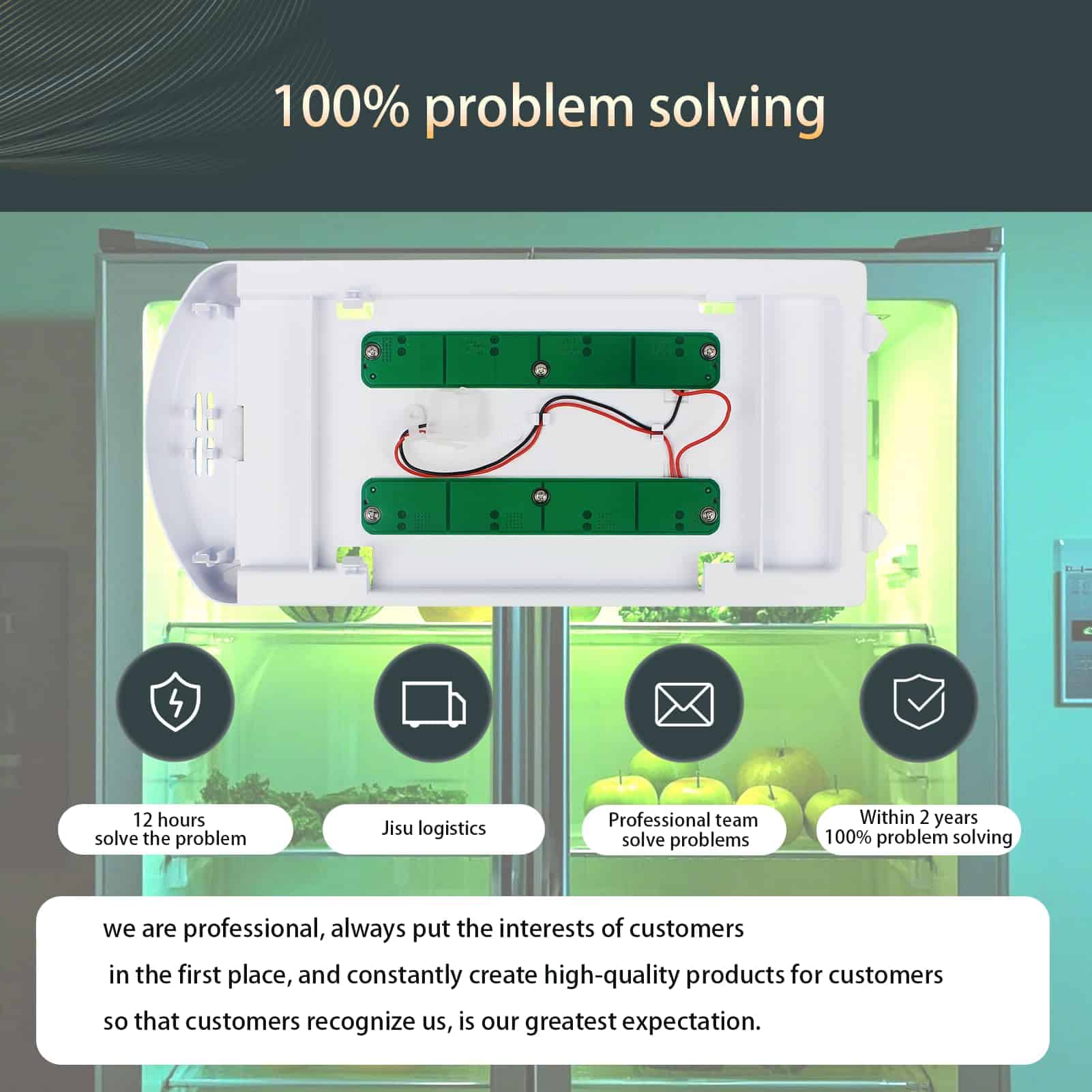 100% problem solving

12 hours
solve the problem

Jisu logistics

Professional team
solve problems

Within 2 years
100% problem solving

we are professional, always put the interests of customers in the first place, and constantly create high-quality products for customers so that customers recognize us, is our greatest expectation.