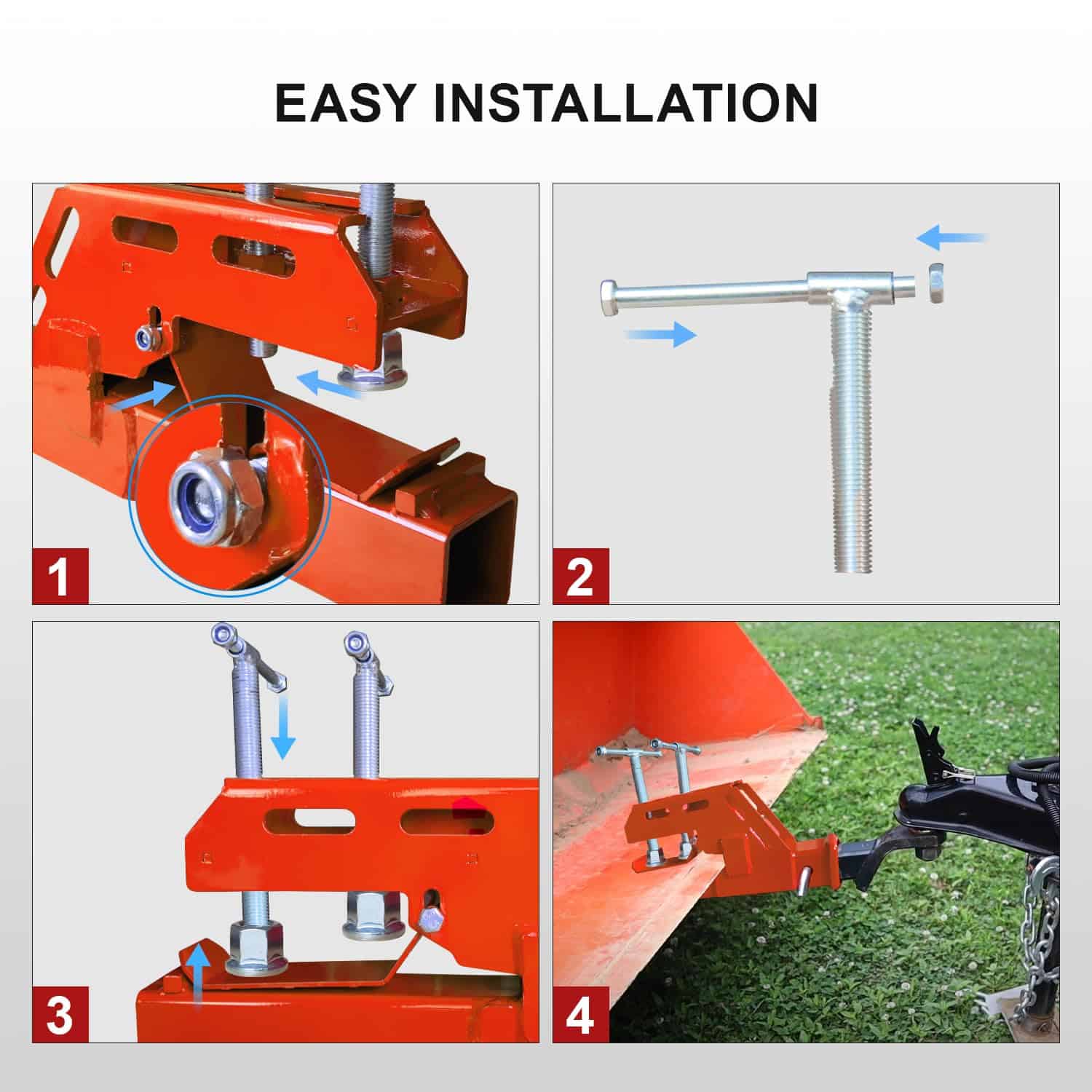 EASY INSTALLATION

1

2

3

4