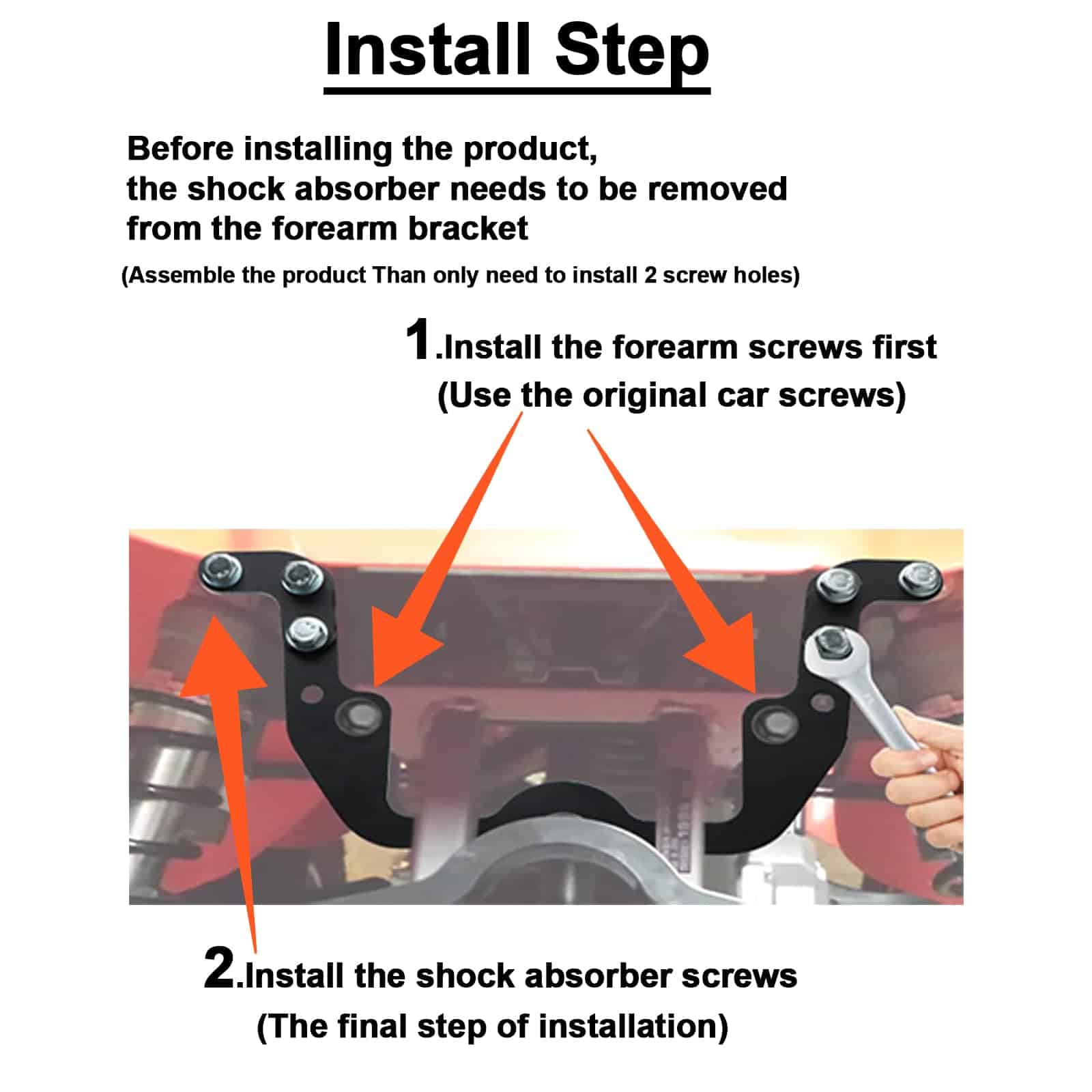 Install Step

Before installing the product, the shock absorber needs to be removed from the forearm bracket

(Assemble the product Than only need to install 2 screw holes)

1.Install the forearm screws first
(Use the original car screws)

2.Install the shock absorber screws
(The final step of installation)