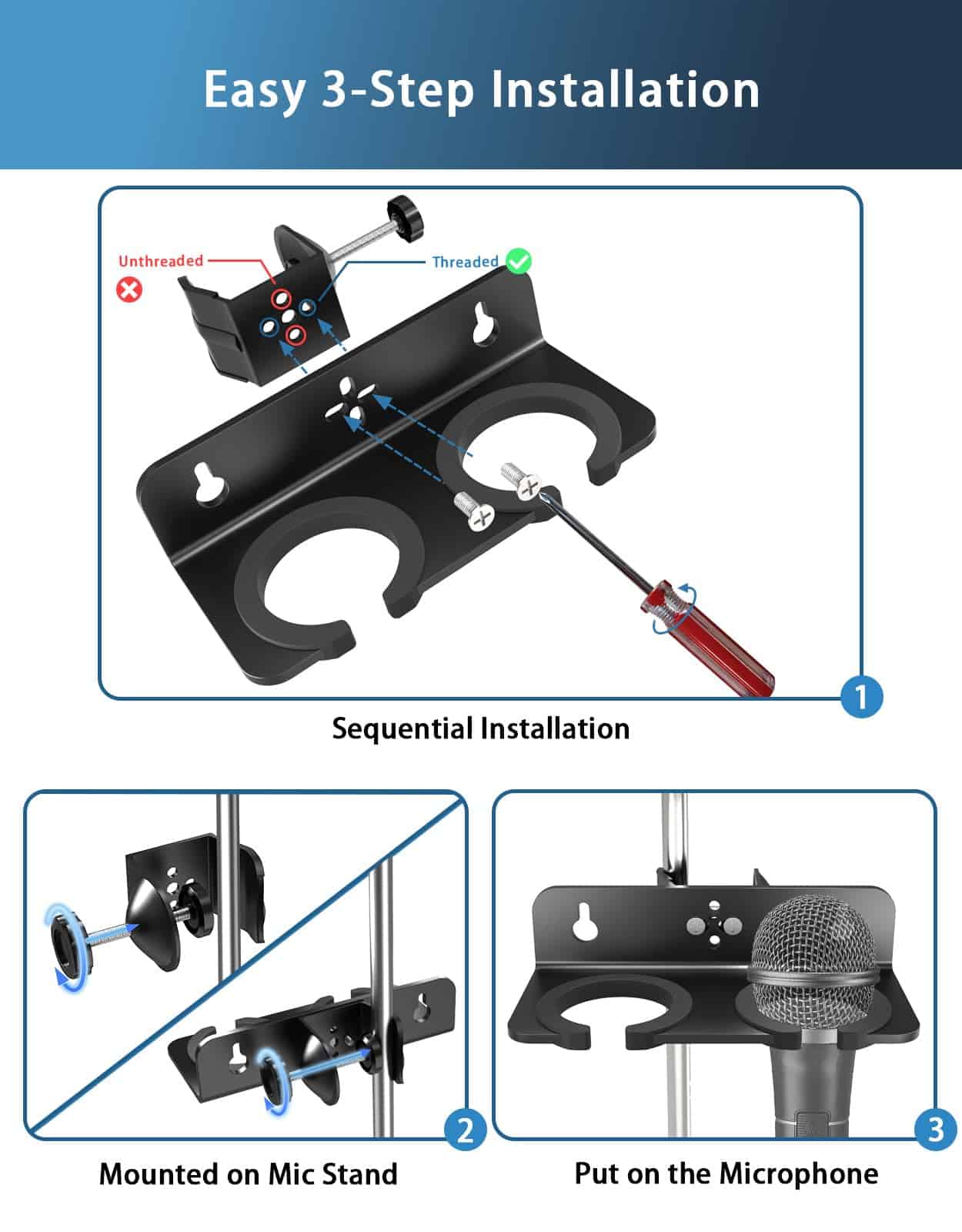 Easy 3-Step Installation

Unthreaded

Threaded

1

Sequential Installation

2

Mounted on Mic Stand

3

Put on the Microphone