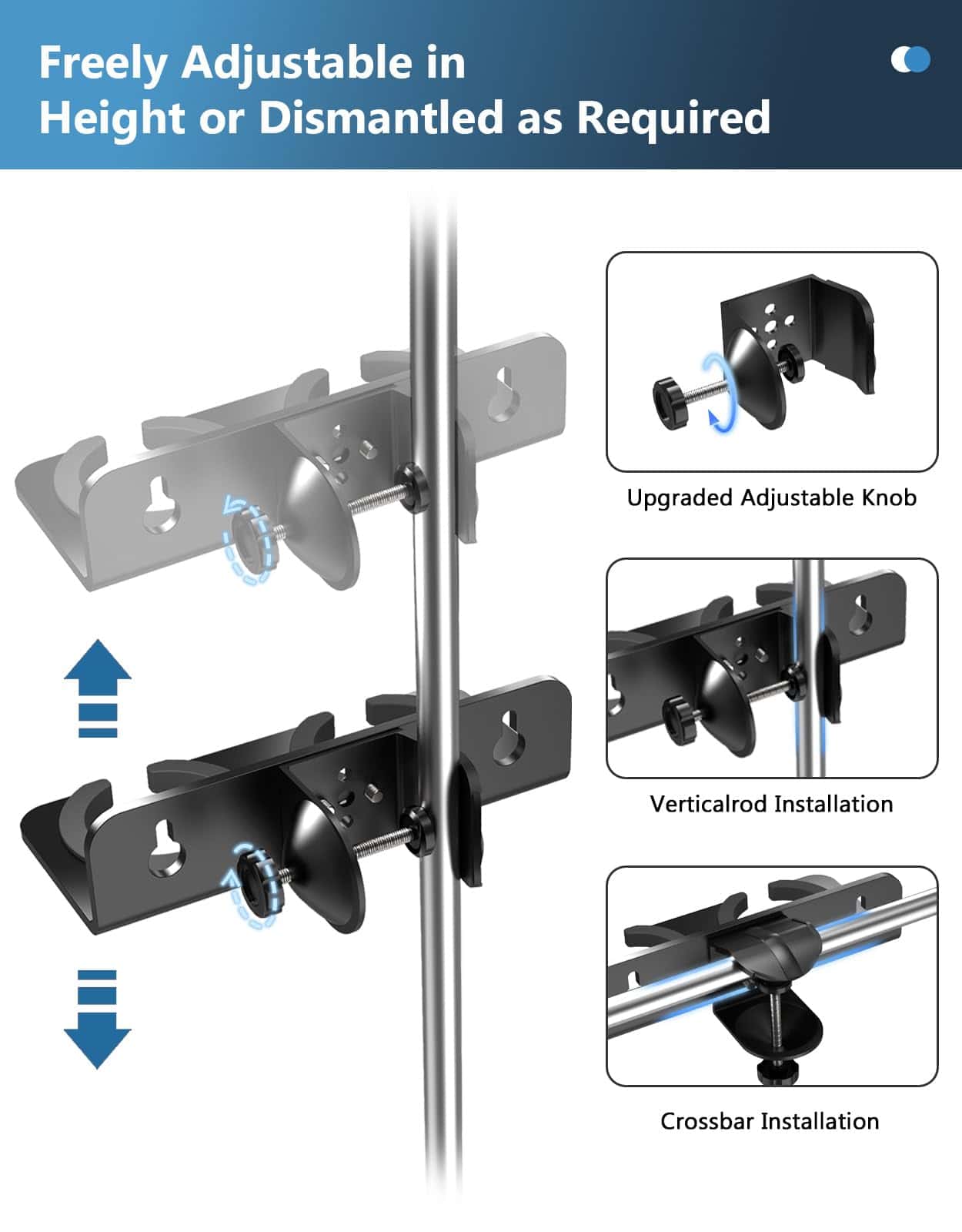 Freely Adjustable in Height or Dismantled as Required

Upgraded Adjustable Knob

Verticalrod Installation

Crossbar Installation