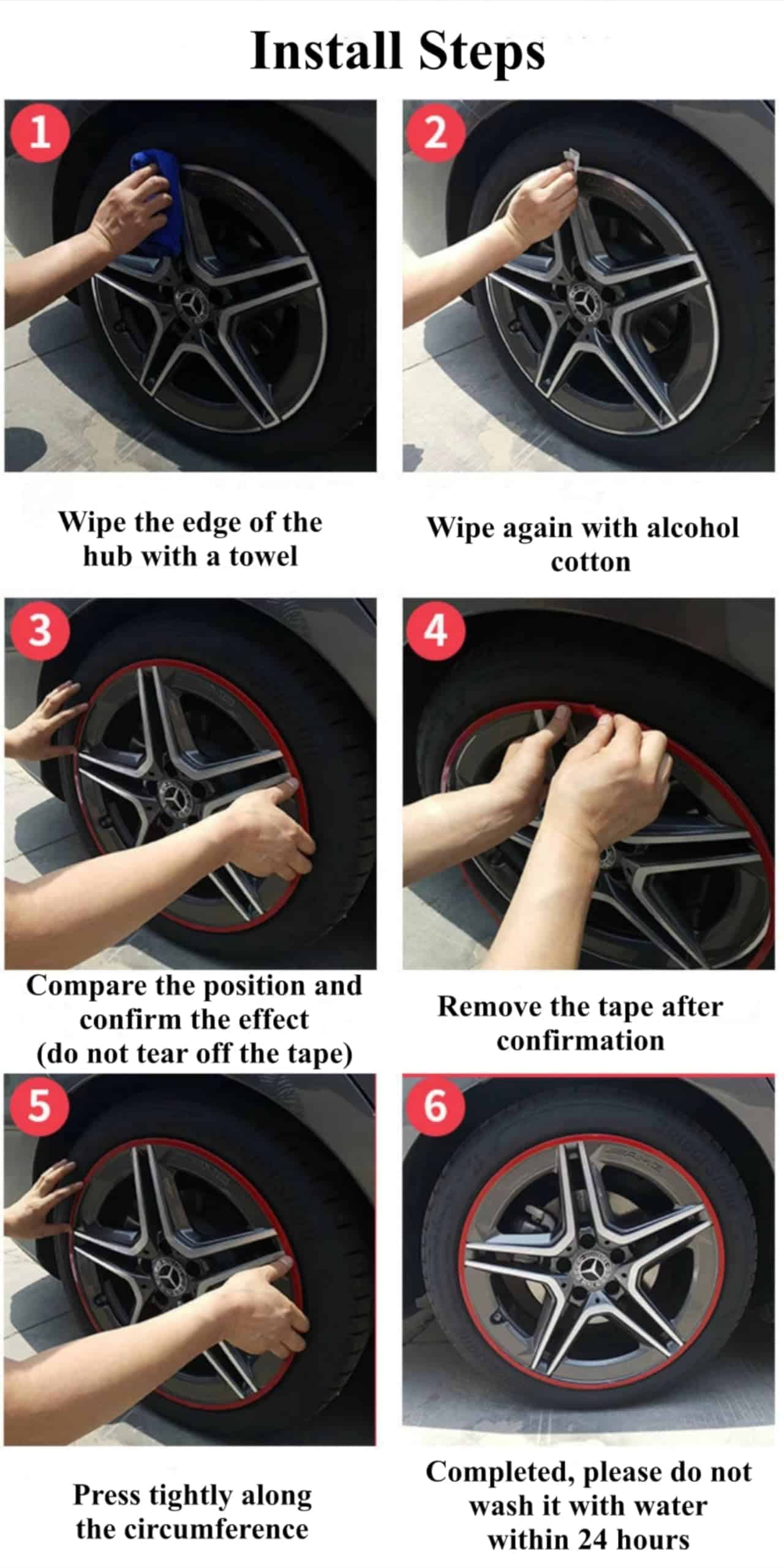 Install Steps

1

Wipe the edge of the hub with a towel

2

Wipe again with alcohol cotton

3

Compare the position and confirm the effect (do not tear off the tape)

4

Remove the tape after confirmation

5

Press tightly along the circumference

6

Completed, please do not wash it with water within 24 hours