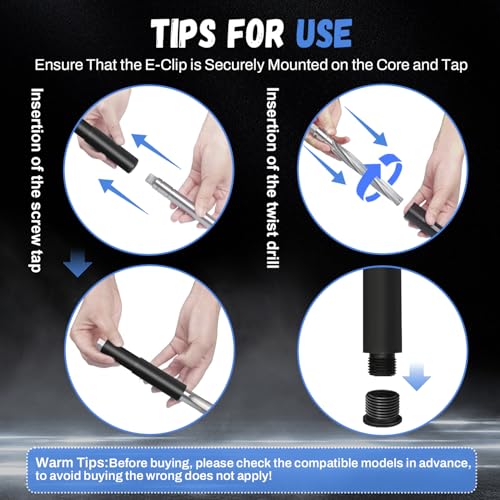 TIPS FOR USE

Ensure That the E-Clip is Securely Mounted on the Core and Tap

Insertion of the screw tap

Insertion of the twist drill

Warm Tips:Before buying, please check the compatible models in advance, to avoid buying the wrong does not apply!