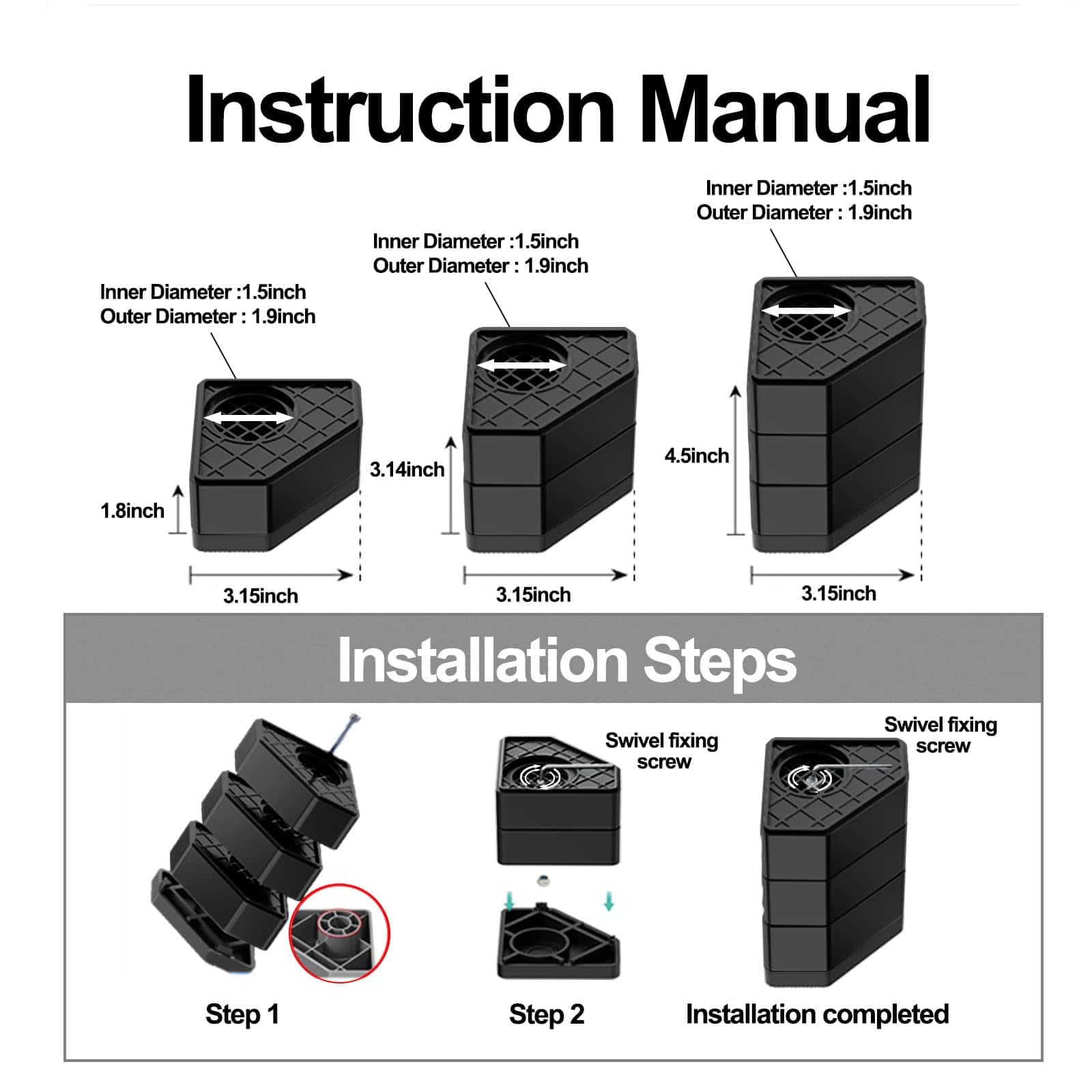 Instruction Manual

Inner Diameter :1.5inch
Outer Diameter : 1.9inch

1.8inch

3.15inch

Inner Diameter :1.5inch
Outer Diameter : 1.9inch

3.14inch

3.15inch

Inner Diameter :1.5inch
Outer Diameter : 1.9inch

4.5inch

3.15inch

Installation Steps

Step 1

Swivel fixing screw

Step 2

Swivel fixing screw

Installation completed