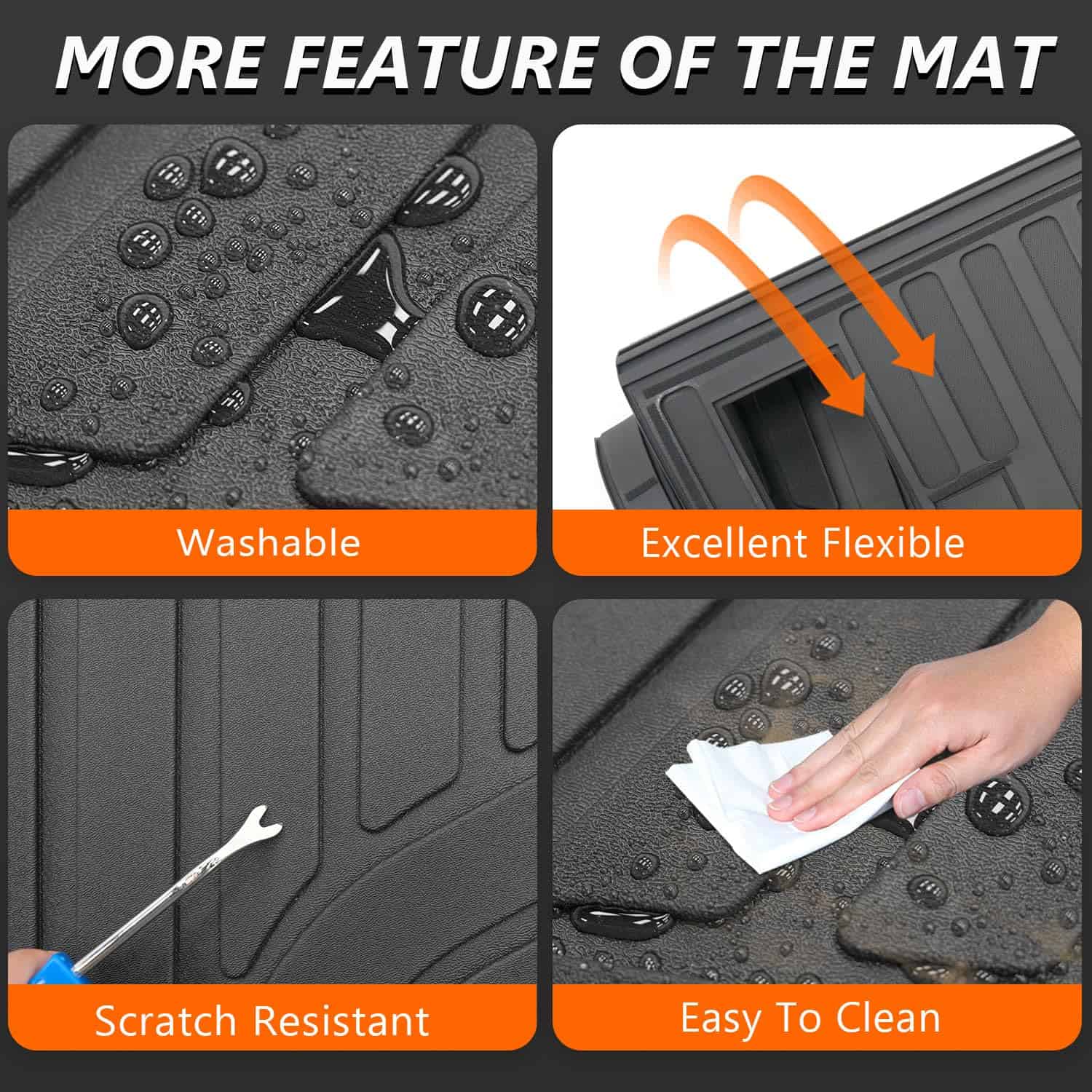 MORE FEATURE OF THE MAT

Washable

Excellent Flexible

Scratch Resistant

Easy To Clean