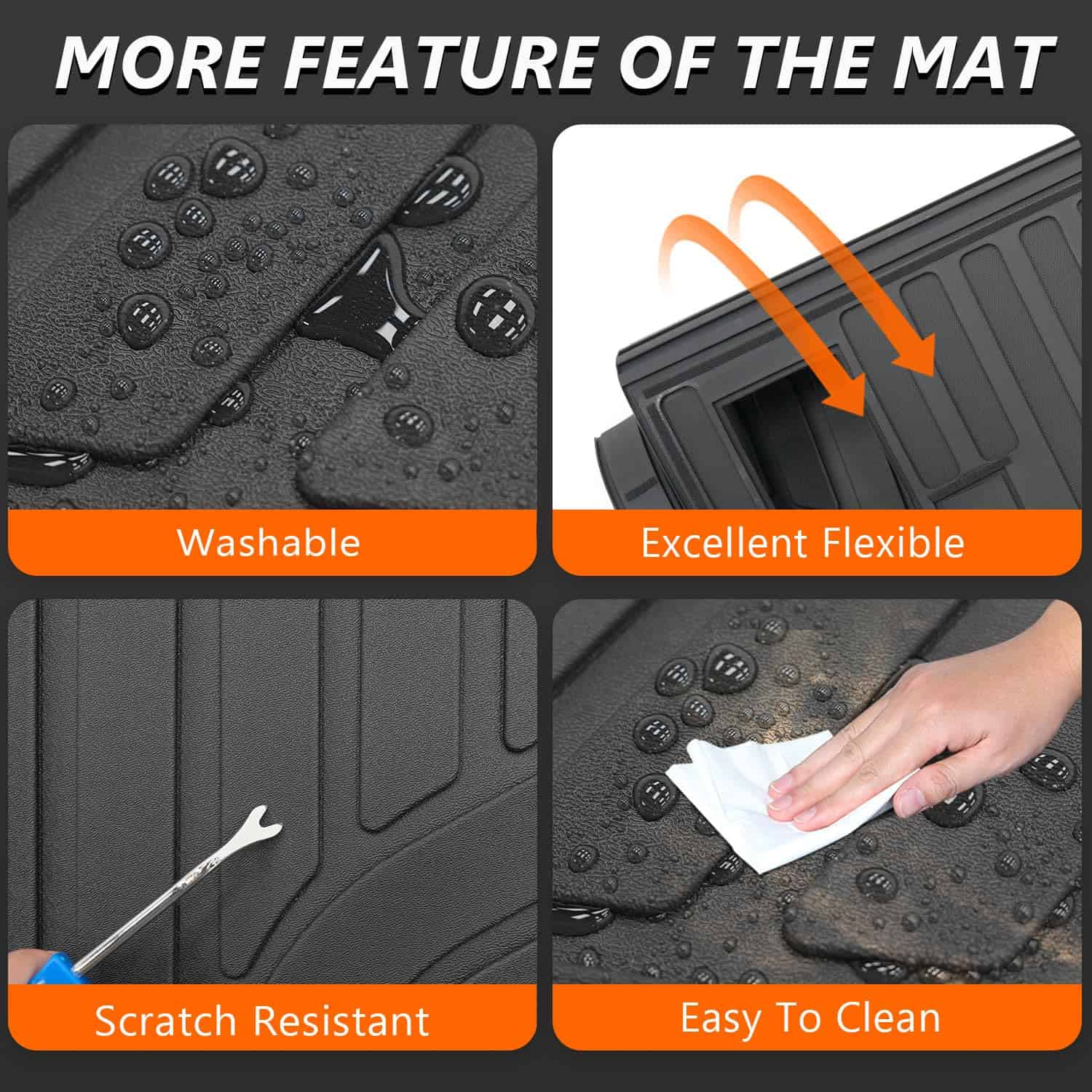 MORE FEATURE OF THE MAT

Washable

Excellent Flexible

Scratch Resistant

Easy To Clean