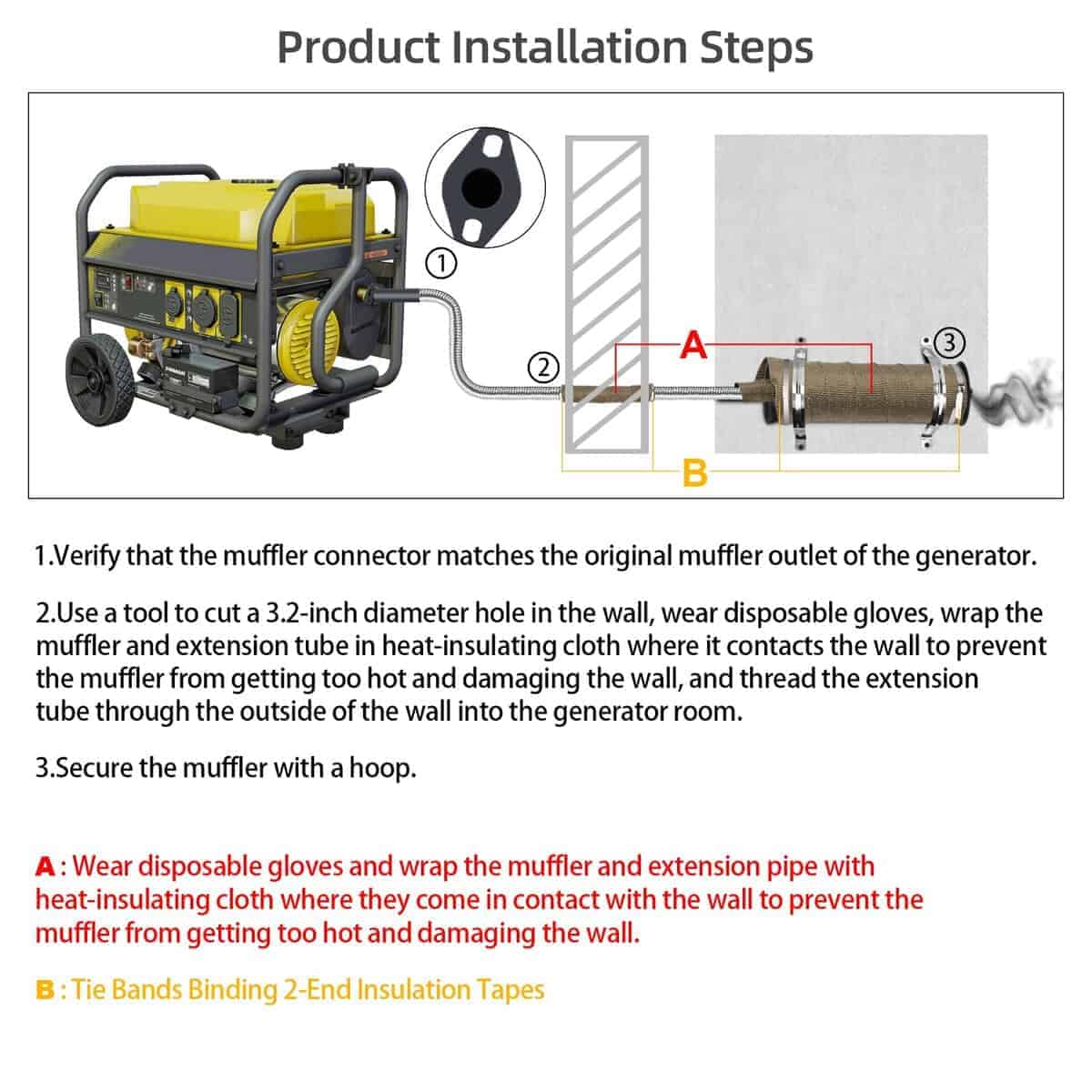 Product Installation Steps

①

②

A

③

B

1.Verify that the muffler connector matches the original muffler outlet of the generator.

2.Use a tool to cut a 3.2-inch diameter hole in the wall, wear disposable gloves, wrap the muffler and extension tube in heat-insulating cloth where it contacts the wall to prevent the muffler from getting too hot and damaging the wall, and thread the extension tube through the outside of the wall into the generator room.

3.Secure the muffler with a hoop.

A : Wear disposable gloves and wrap the muffler and extension pipe with heat-insulating cloth where they come in contact with the wall to prevent the muffler from getting too hot and damaging the wall.

B : Tie Bands Binding 2-End Insulation Tapes