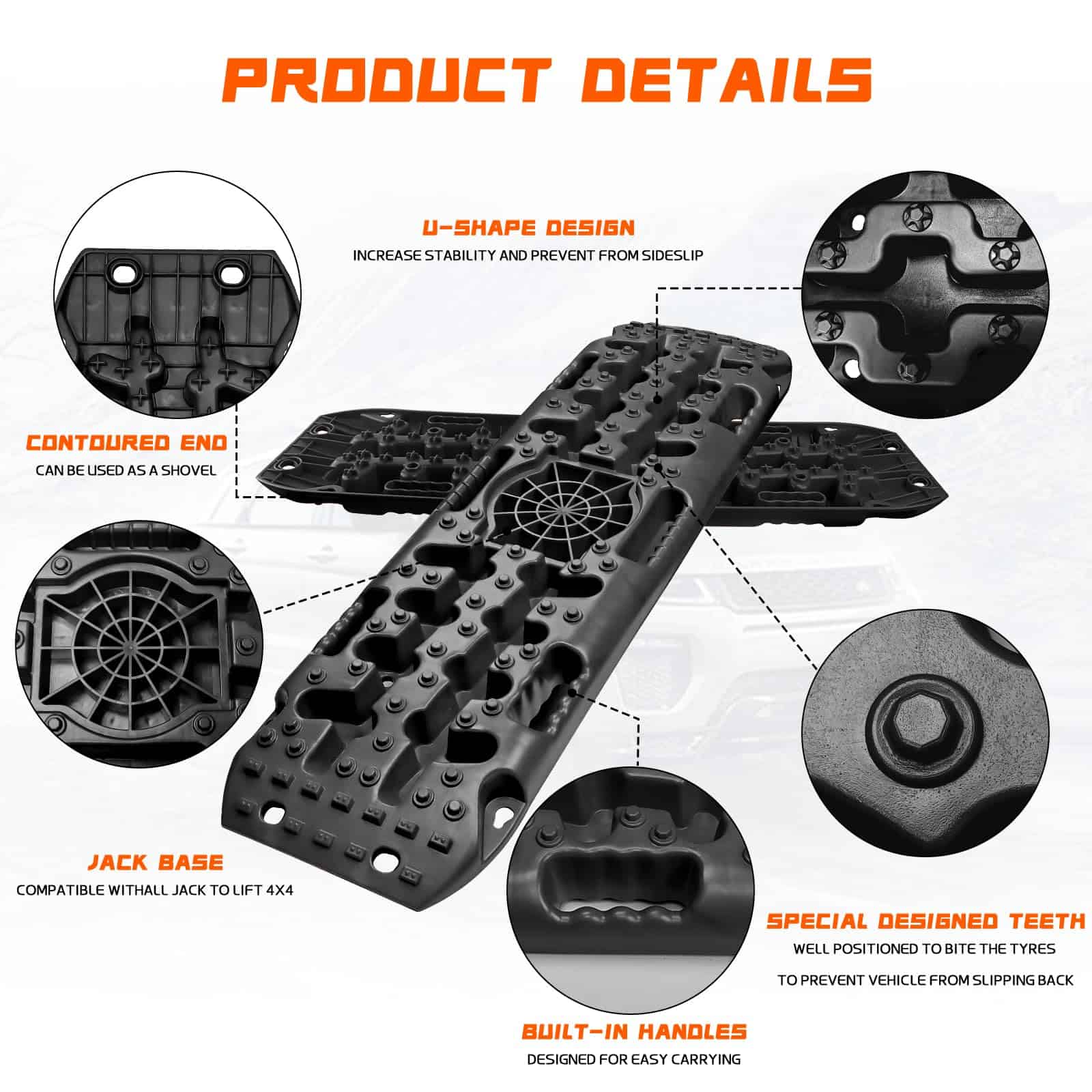 PRODUCT DETAILS

U-SHAPE DESIGN
INCREASE STABILITY AND PREVENT FROM SIDESLIP

CONTOURED END
CAN BE USED AS A SHOVEL

JACK BASE
COMPATIBLE WITHALL JACK TO LIFT 4X4

SPECIAL DESIGNED TEETH
WELL POSITIONED TO BITE THE TYRES
TO PREVENT VEHICLE FROM SLIPPING BACK

BUILT-IN HANDLES
DESIGNED FOR EASY CARRYING