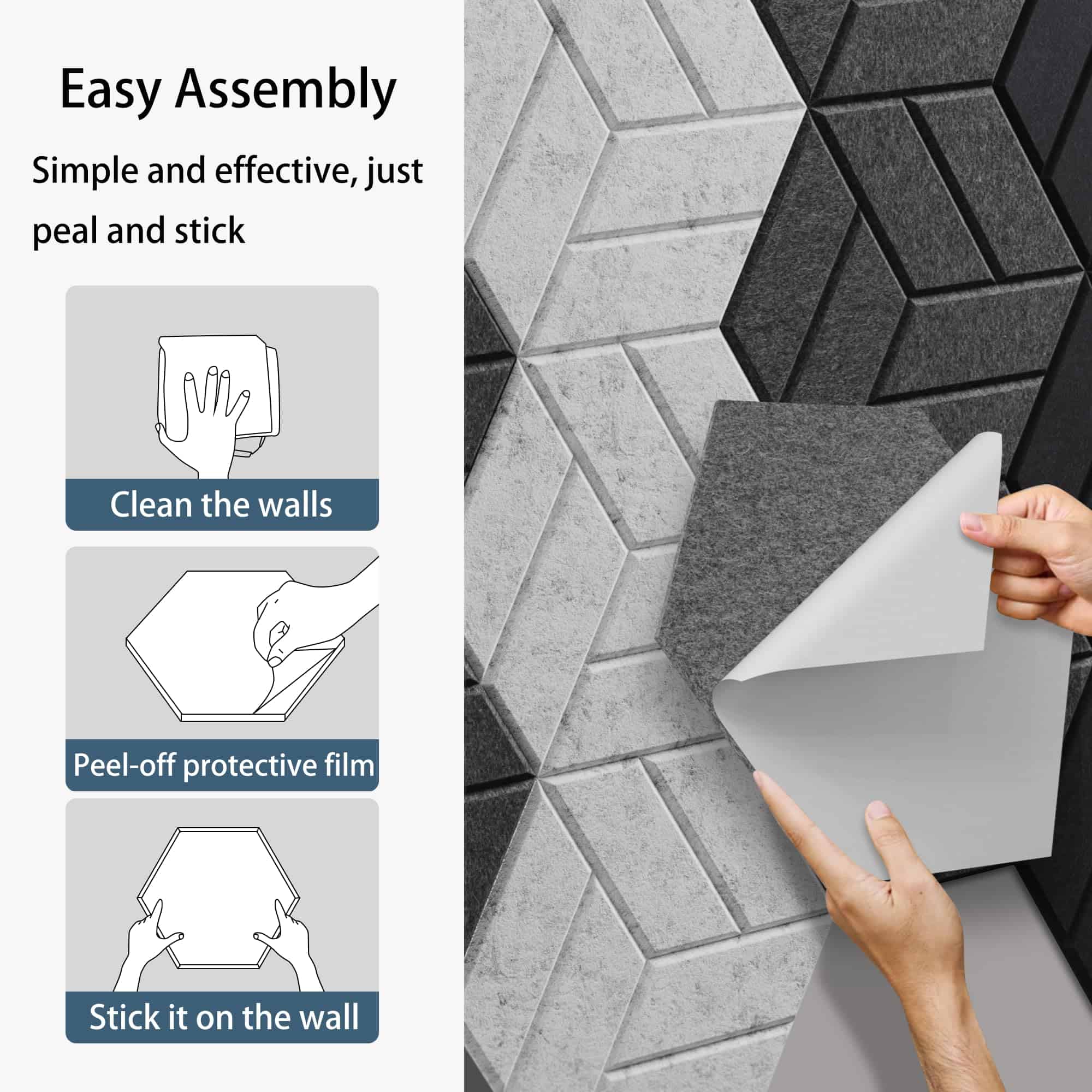 Easy Assembly

Simple and effective, just peal and stick

Clean the walls

Peel-off protective film

Stick it on the wall