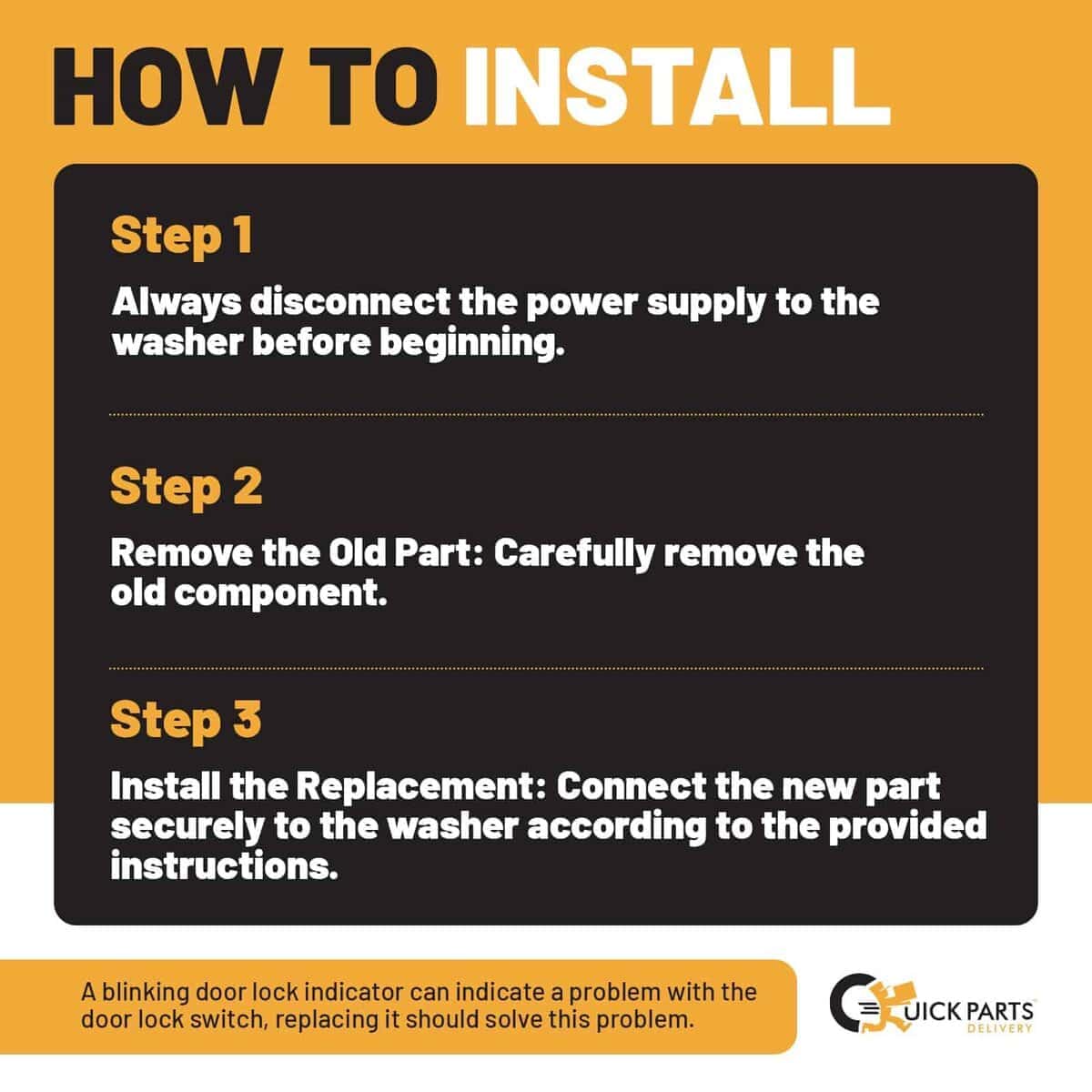 HOW TO INSTALL

Step 1

Always disconnect the power supply to the washer before beginning.

Step 2

Remove the Old Part: Carefully remove the old component.

Step 3

Install the Replacement: Connect the new part securely to the washer according to the provided instructions.

A blinking door lock indicator can indicate a problem with the door lock switch, replacing it should solve this problem.

QUICK PARTS DELIVERY