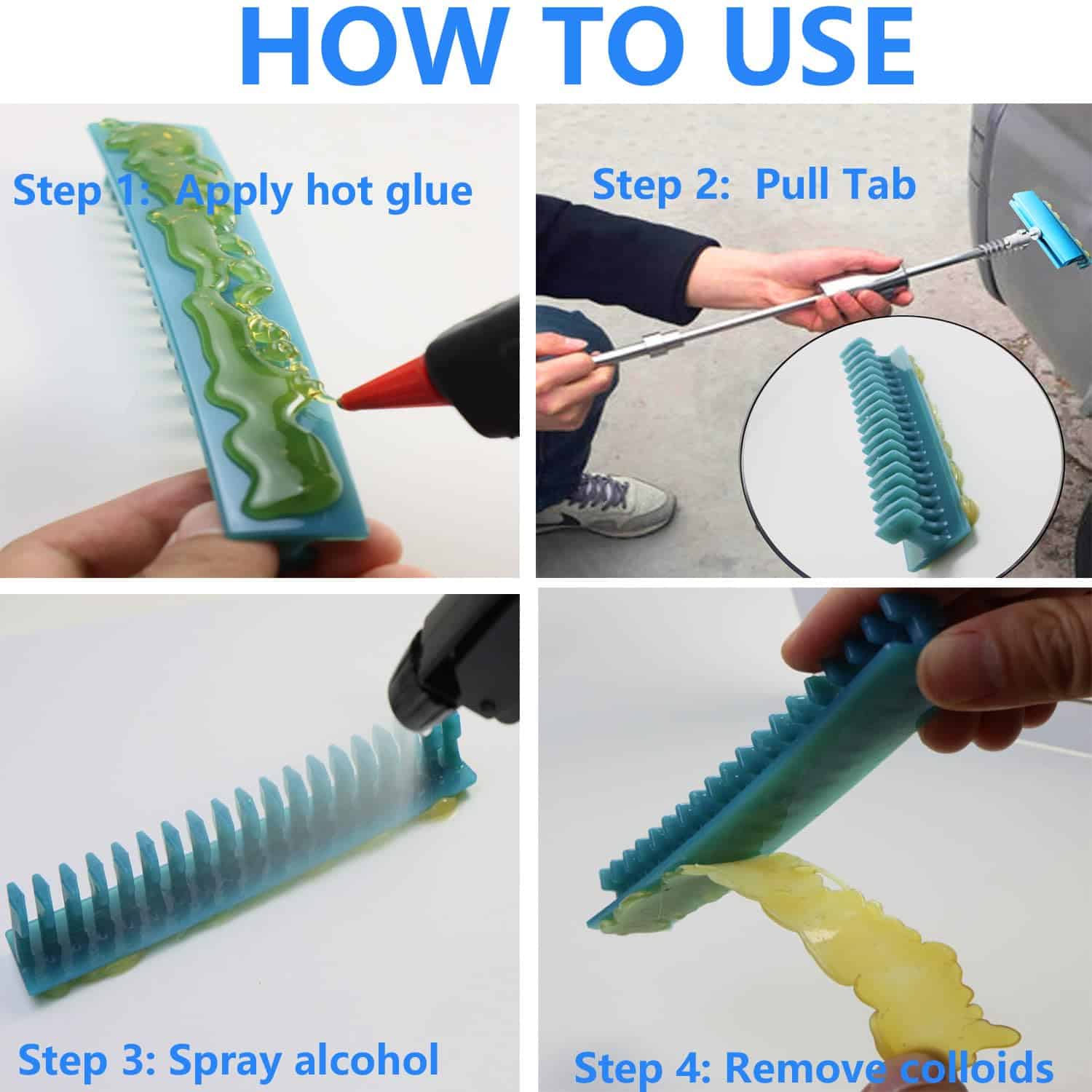 HOW TO USE

Step 1: Apply hot glue

Step 2: Pull Tab

Step 3: Spray alcohol

Step 4: Remove colloids