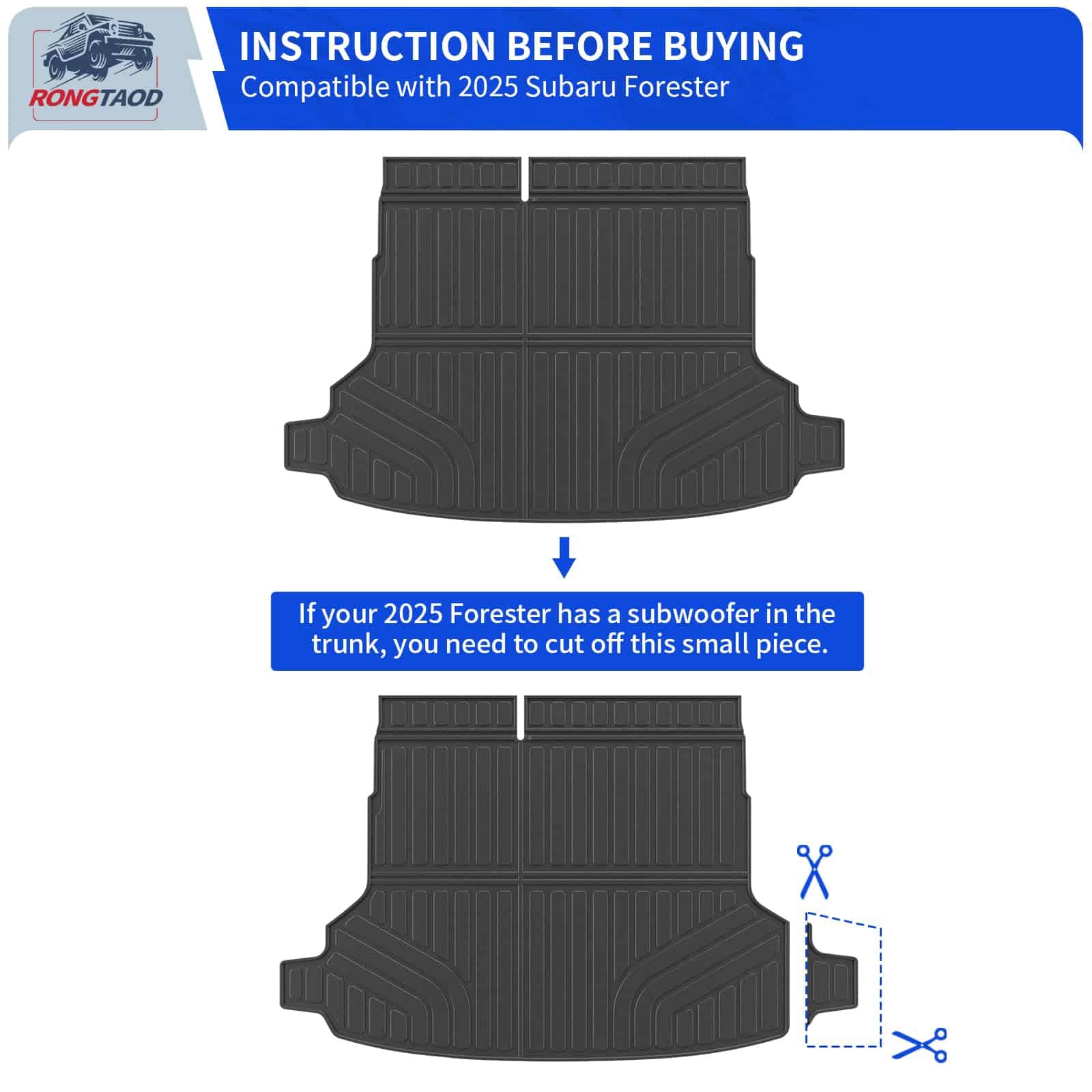 RONGTAOD

INSTRUCTION BEFORE BUYING
Compatible with 2025 Subaru Forester

If your 2025 Forester has a subwoofer in the trunk, you need to cut off this small piece.