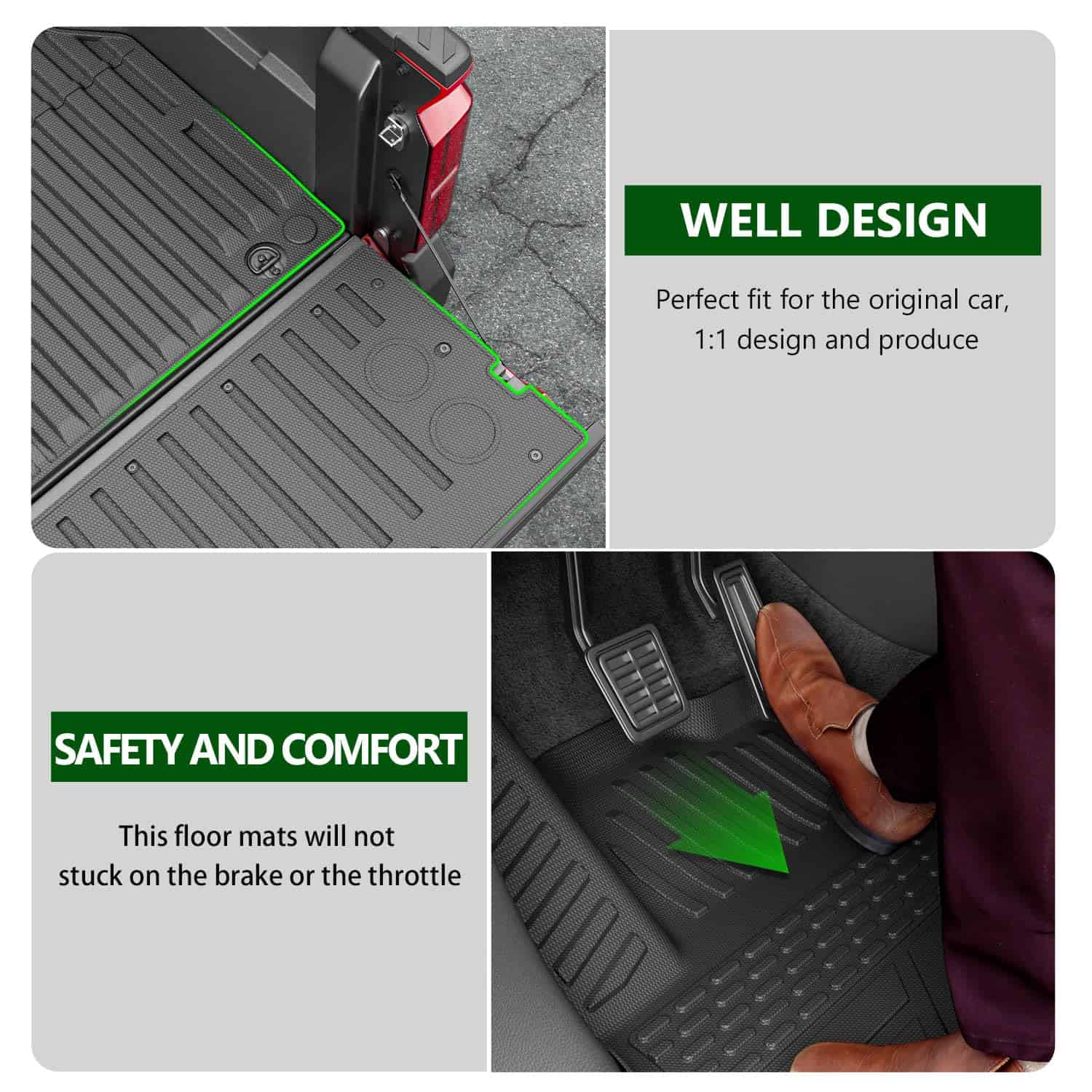 WELL DESIGN

Perfect fit for the original car, 1:1 design and produce

SAFETY AND COMFORT

This floor mats will not stuck on the brake or the throttle