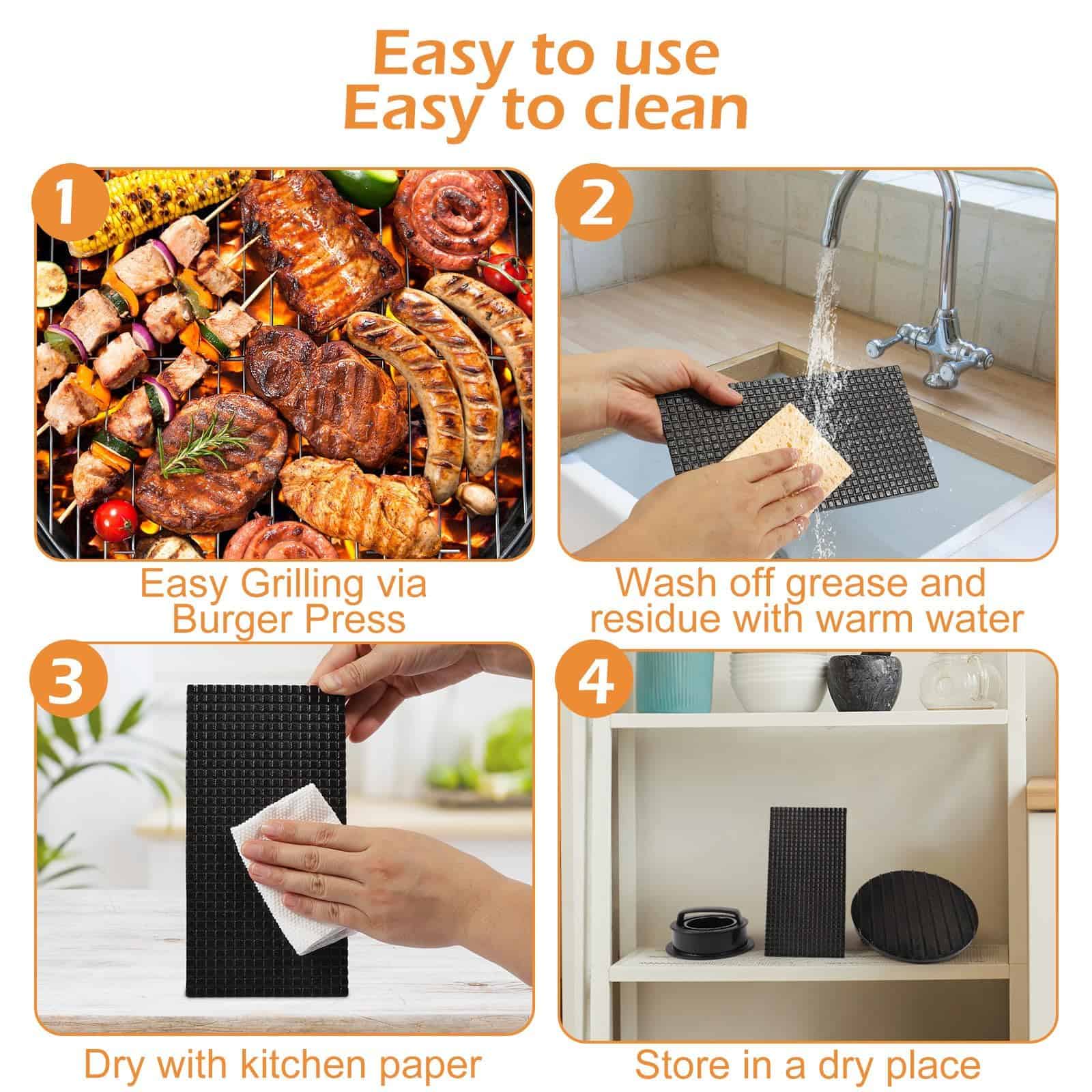 Easy to use
Easy to clean

1

Easy Grilling via Burger Press

2

Wash off grease and residue with warm water

3

Dry with kitchen paper

4

Store in a dry place