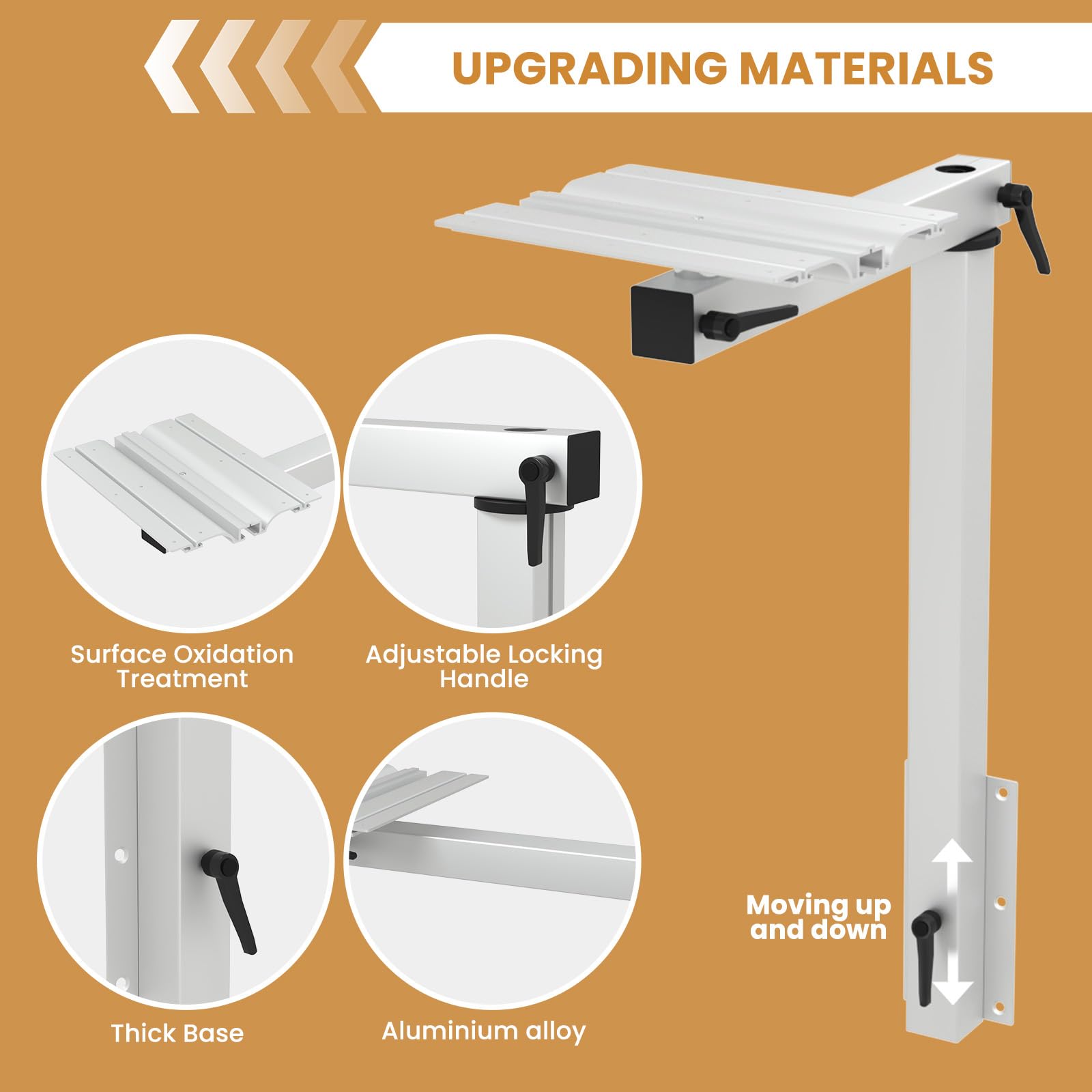 UPGRADING MATERIALS

Surface Oxidation Treatment

Adjustable Locking Handle

Thick Base

Aluminium alloy

Moving up and down