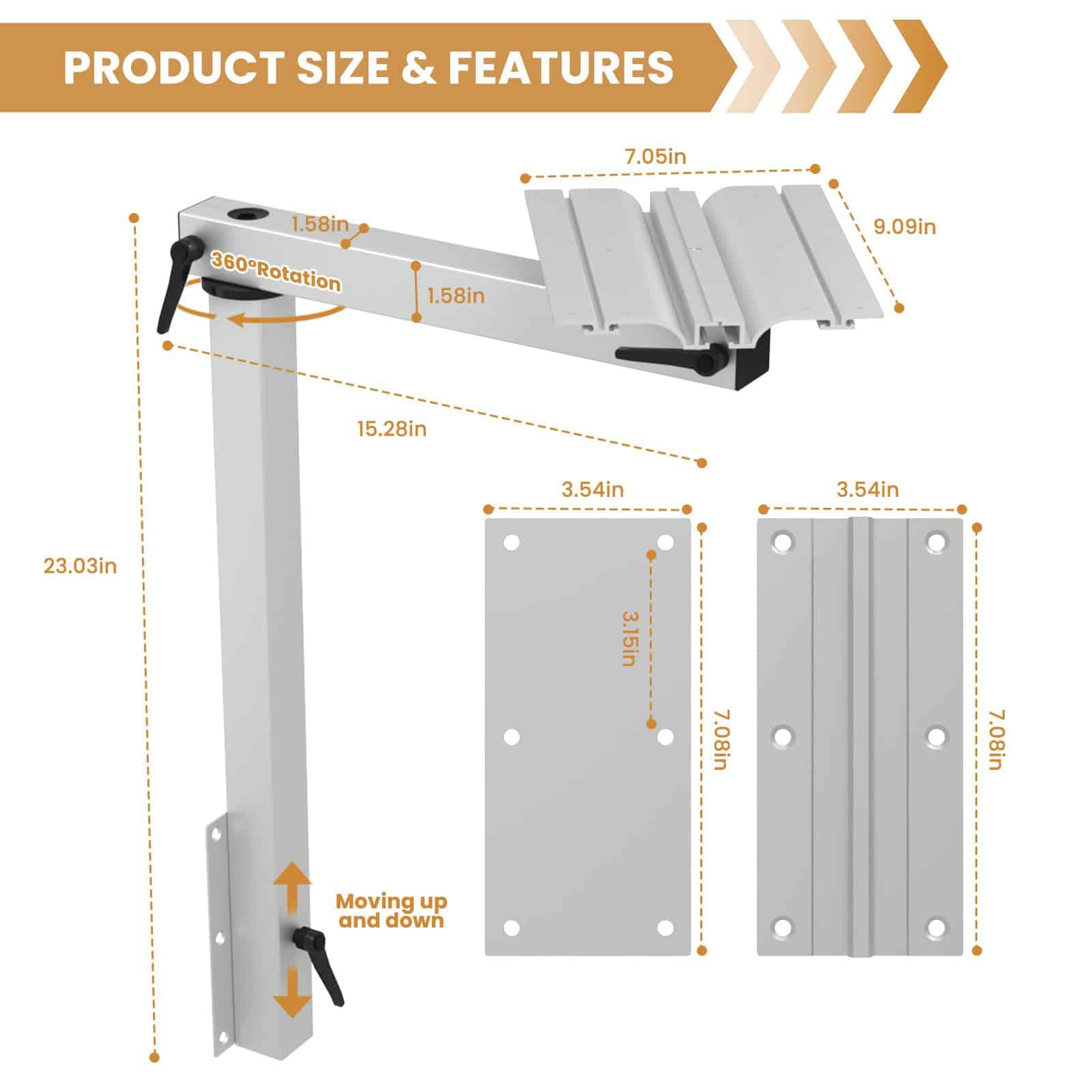 PRODUCT SIZE & FEATURES

7.05in

9.09in

1.58in

360°Rotation

1.58in

15.28in

23.03in

3.54in

3.54in

3.15in

7.08in

7.08in

Moving up and down