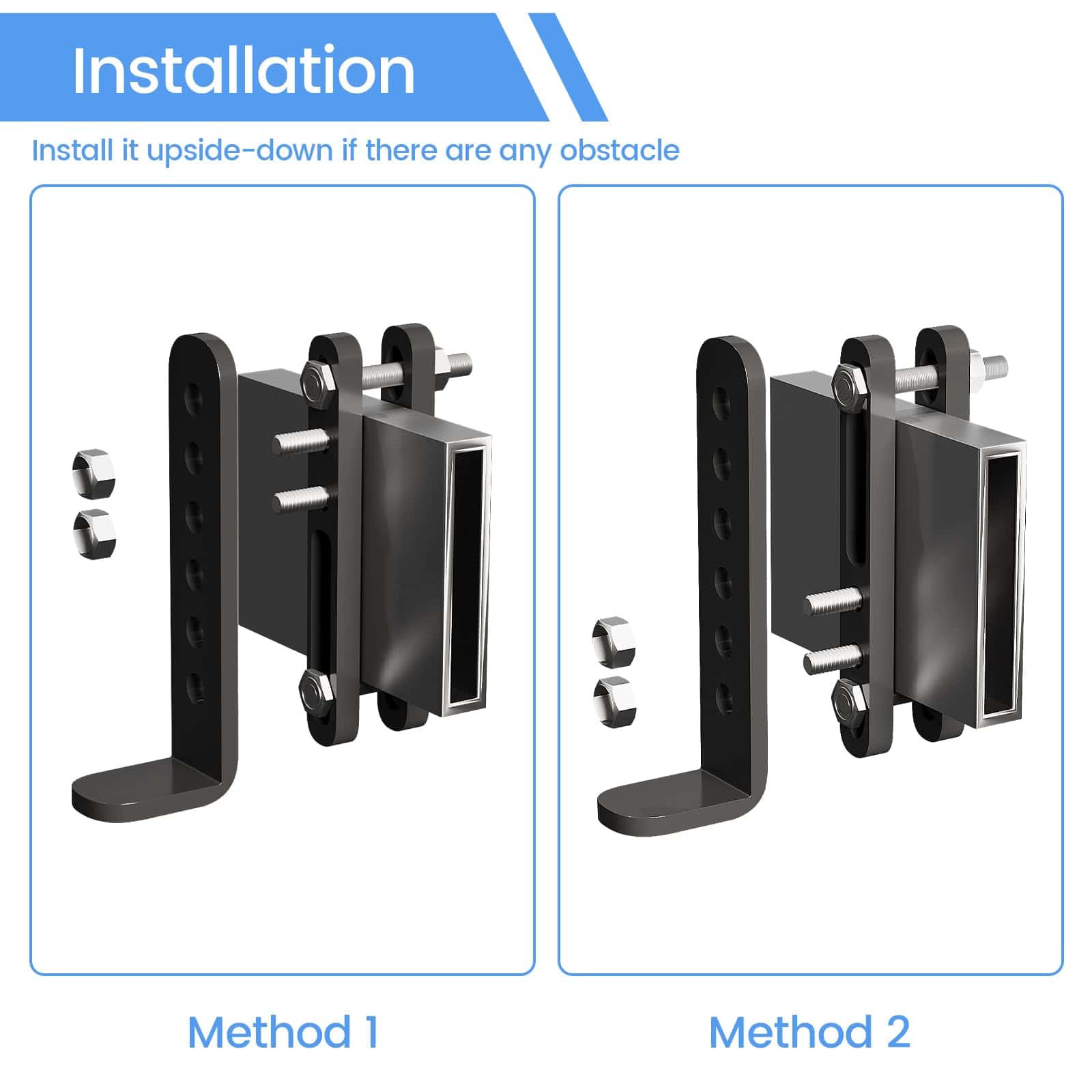 Installation

Install it upside-down if there are any obstacle

Method 1

Method 2