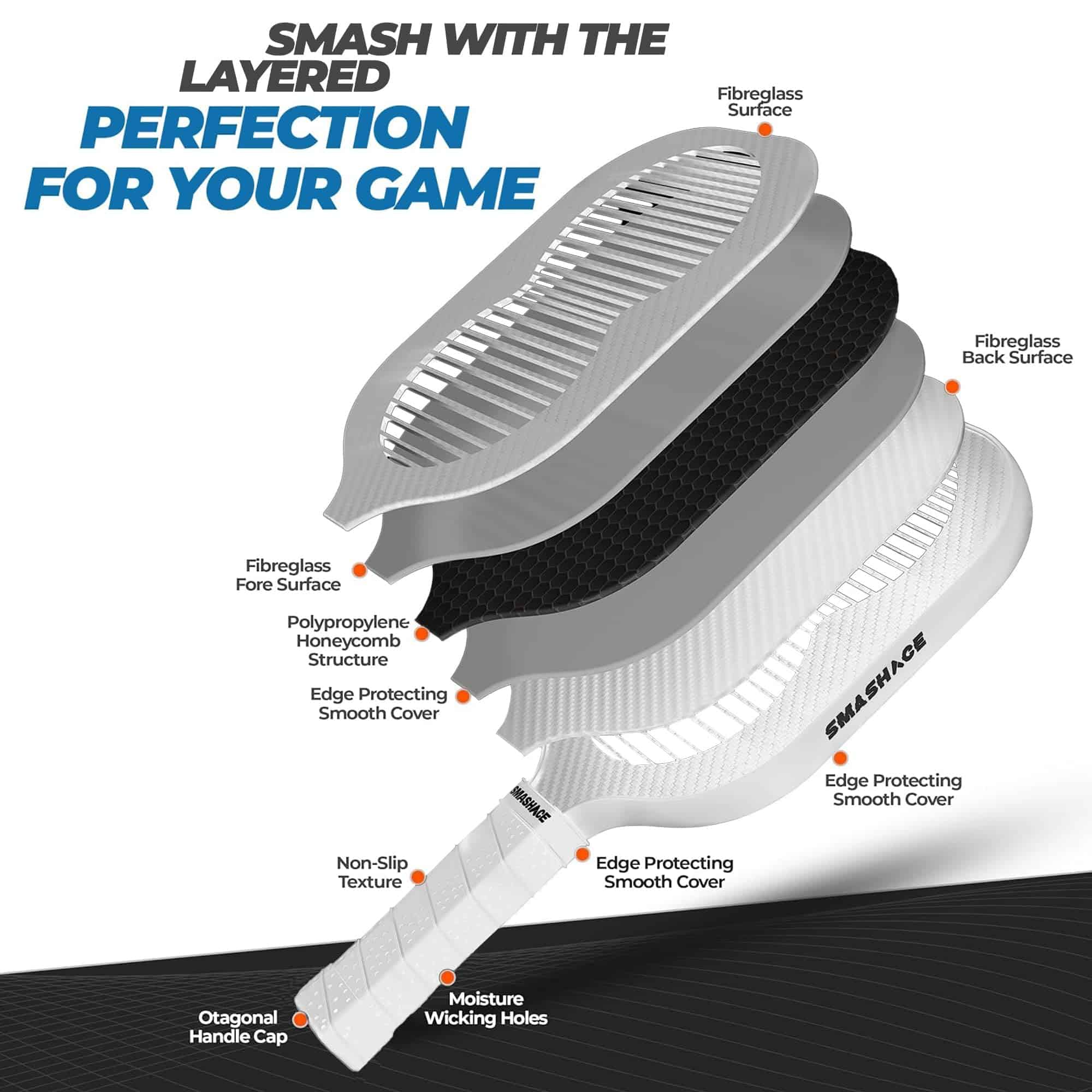 SMASH WITH THE LAYERED PERFECTION FOR YOUR GAME

Fibreglass Surface

Fibreglass Back Surface

Fibreglass Fore Surface

Polypropylene Honeycomb Structure

Edge Protecting Smooth Cover

SMASHACE

Edge Protecting Smooth Cover

SMASHACE

Non-Slip Texture

Edge Protecting Smooth Cover

Moisture Wicking Holes

Otagonal Handle Cap