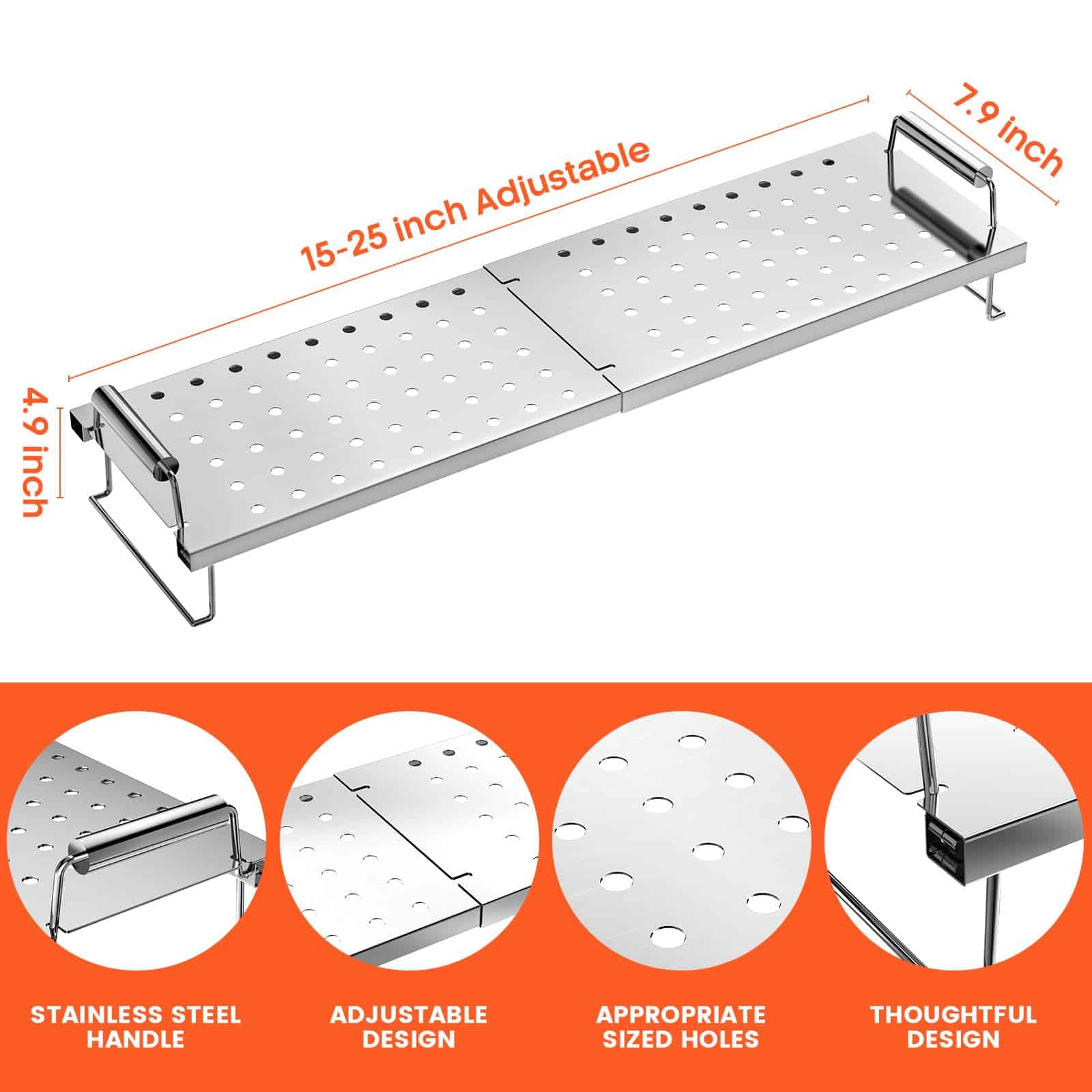 15-25 inch Adjustable

7.9 inch

4.9 inch

STAINLESS STEEL HANDLE

ADJUSTABLE DESIGN

APPROPRIATE SIZED HOLES

THOUGHTFUL DESIGN