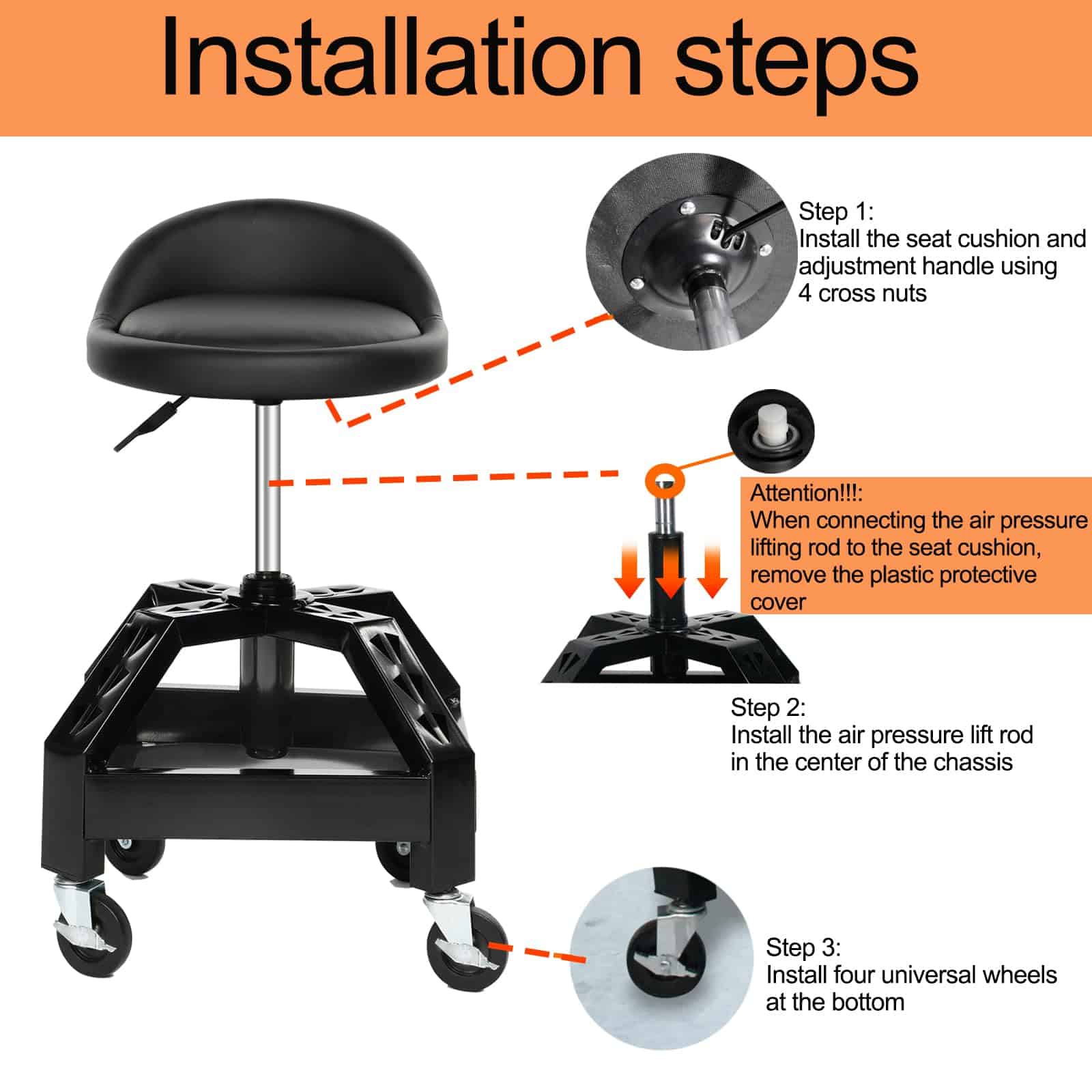 Installation steps

Step 1:
Install the seat cushion and adjustment handle using 4 cross nuts

Attention!!!:
When connecting the air pressure lifting rod to the seat cushion, remove the plastic protective cover

Step 2:
Install the air pressure lift rod in the center of the chassis

Step 3:
Install four universal wheels at the bottom