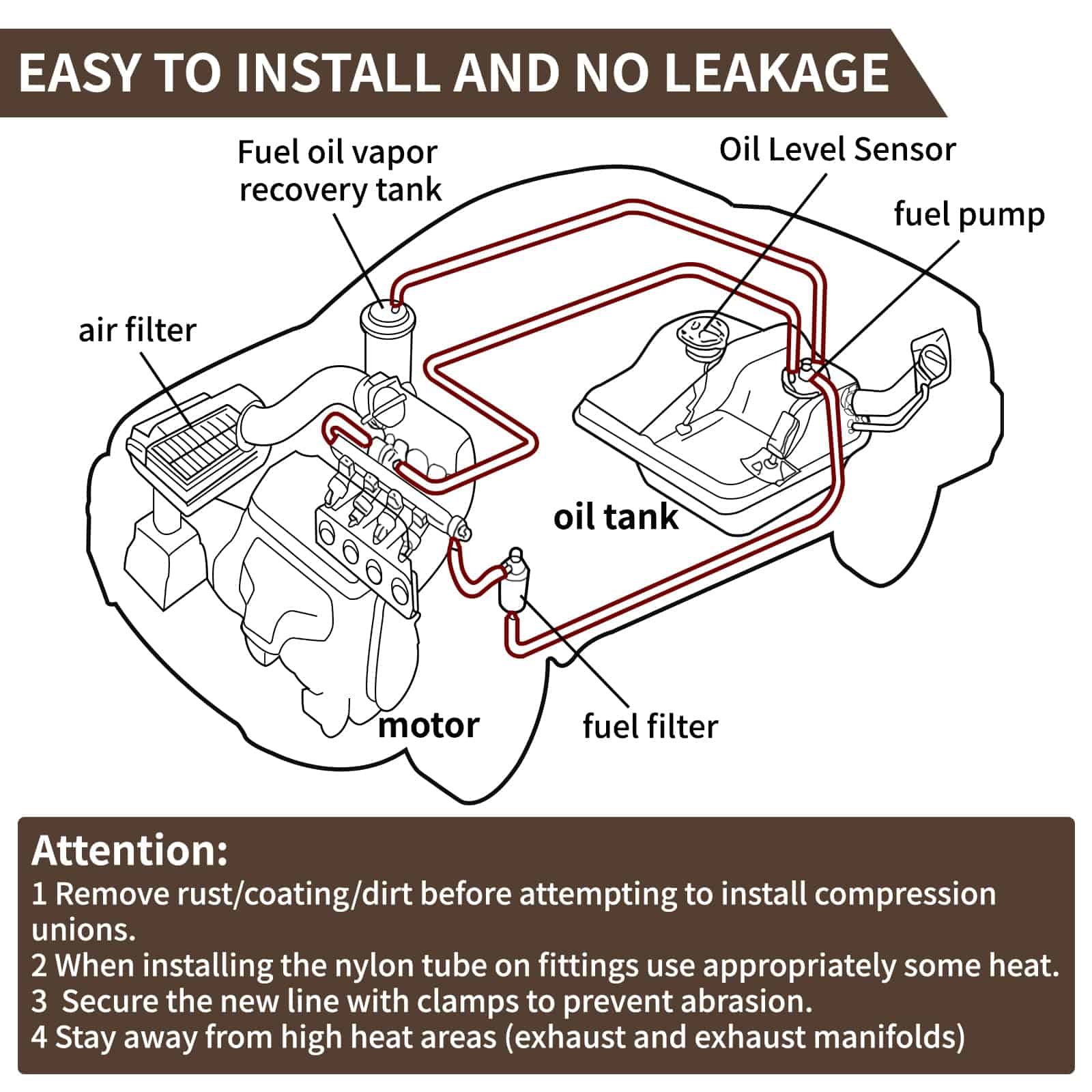 EASY TO INSTALL AND NO LEAKAGE

Fuel oil vapor recovery tank

Oil Level Sensor

fuel pump

air filter

oil tank

motor

fuel filter

Attention:

1 Remove rust/coating/dirt before attempting to install compression unions.
2 When installing the nylon tube on fittings use appropriately some heat.
3 Secure the new line with clamps to prevent abrasion.
4 Stay away from high heat areas (exhaust and exhaust manifolds)