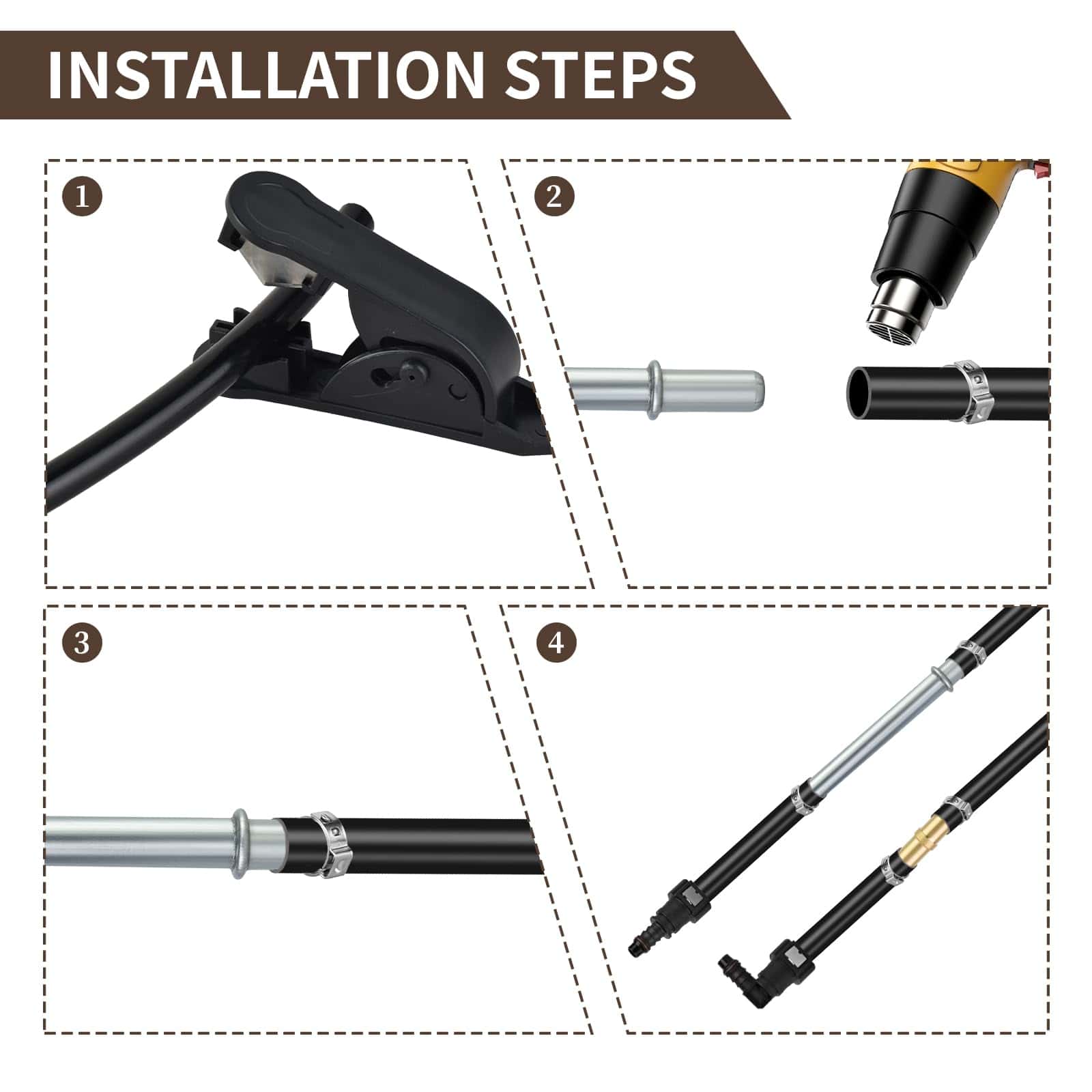 INSTALLATION STEPS

1

2

3

4