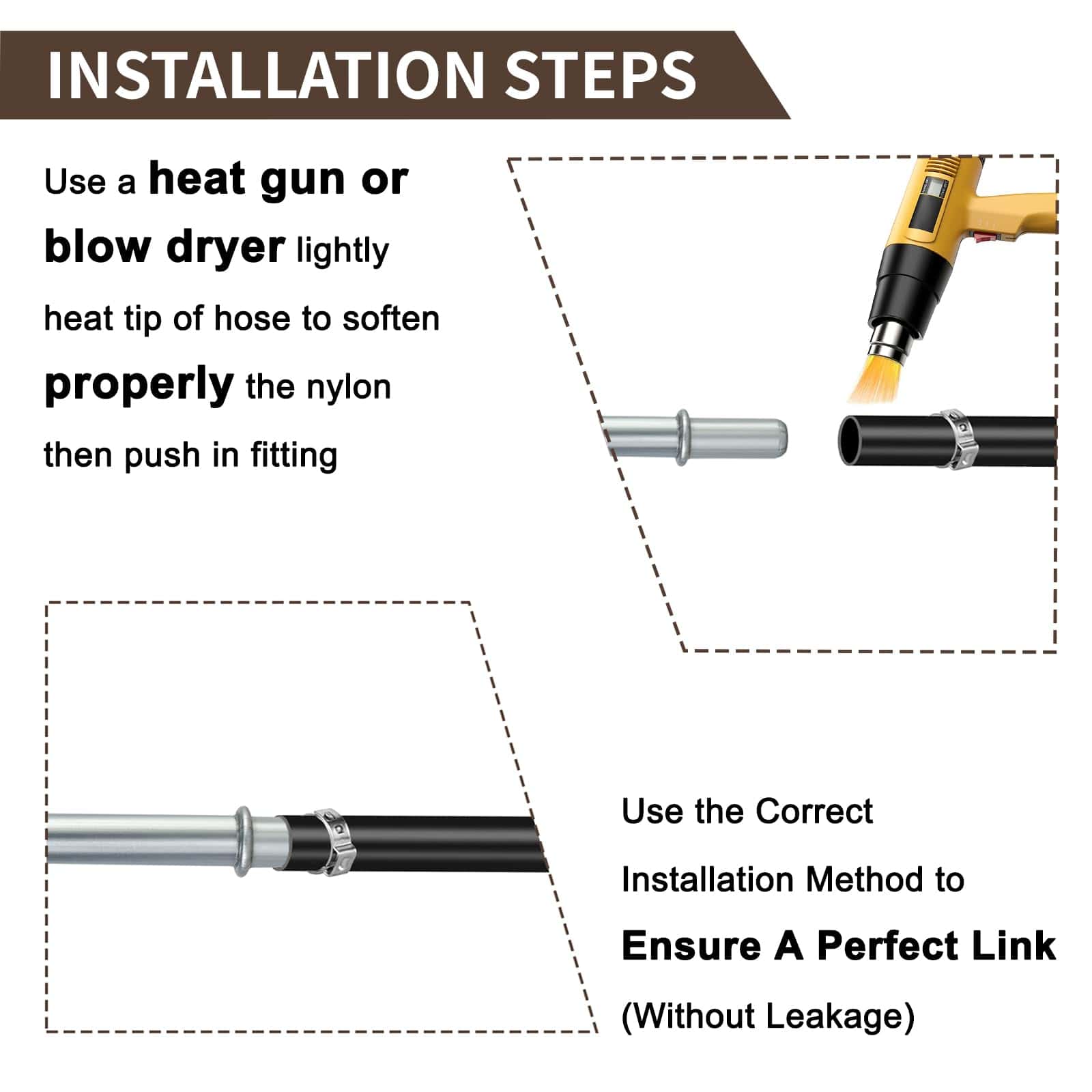 INSTALLATION STEPS

Use a heat gun or blow dryer lightly heat tip of hose to soften properly the nylon then push in fitting

Use the Correct Installation Method to Ensure A Perfect Link (Without Leakage)